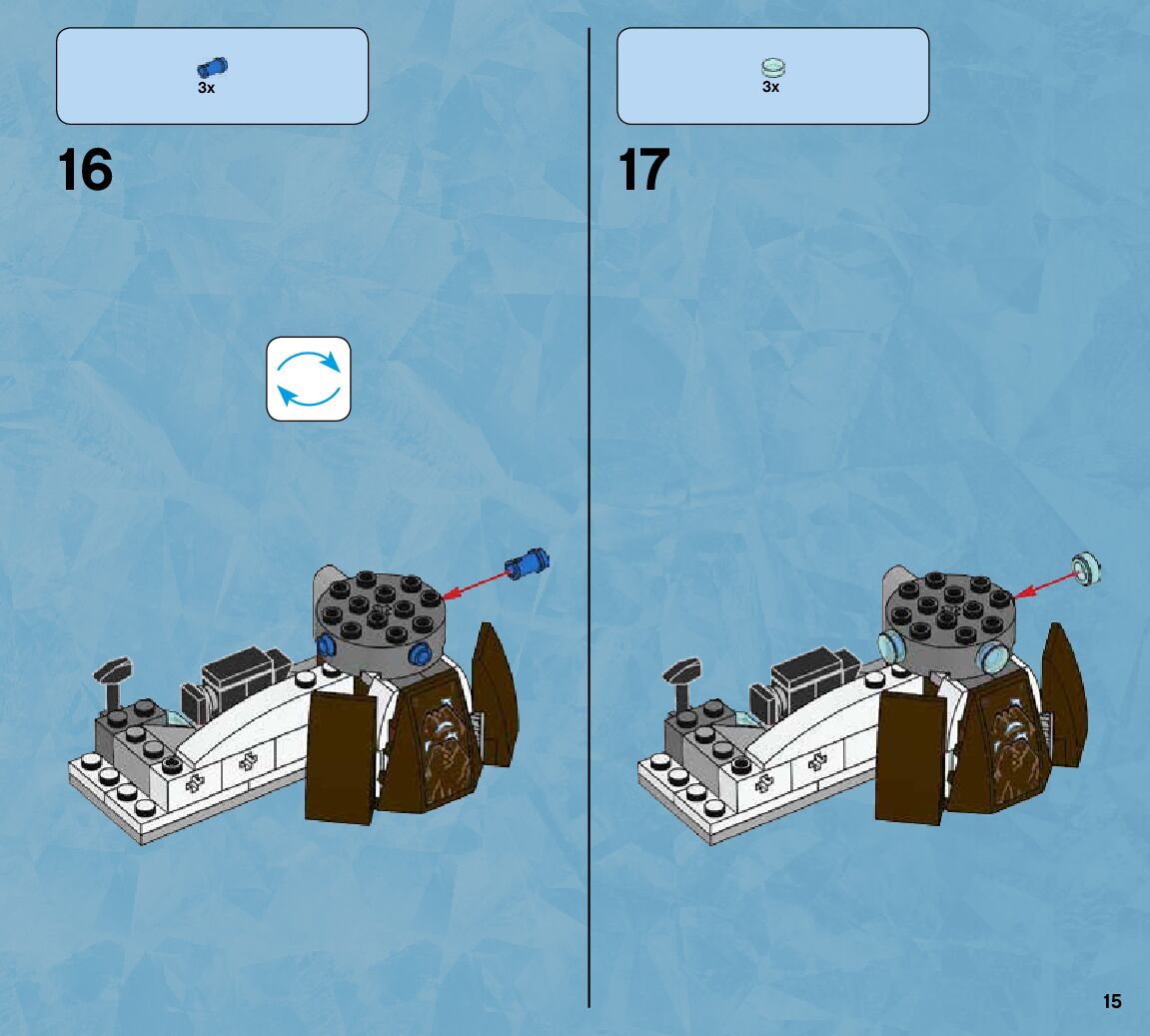 3x

16

3x

17

15