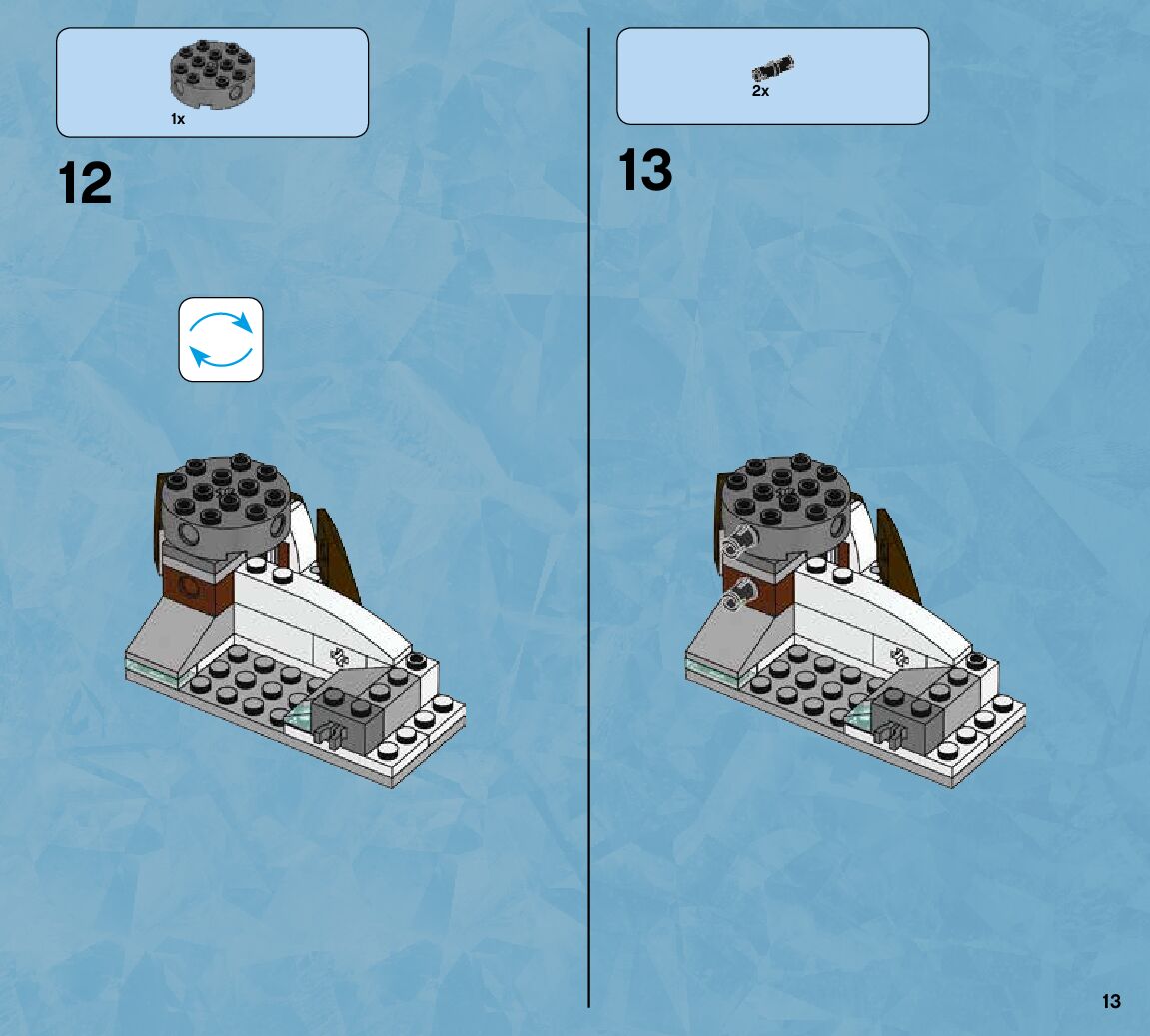 1x

12

2x

13

13