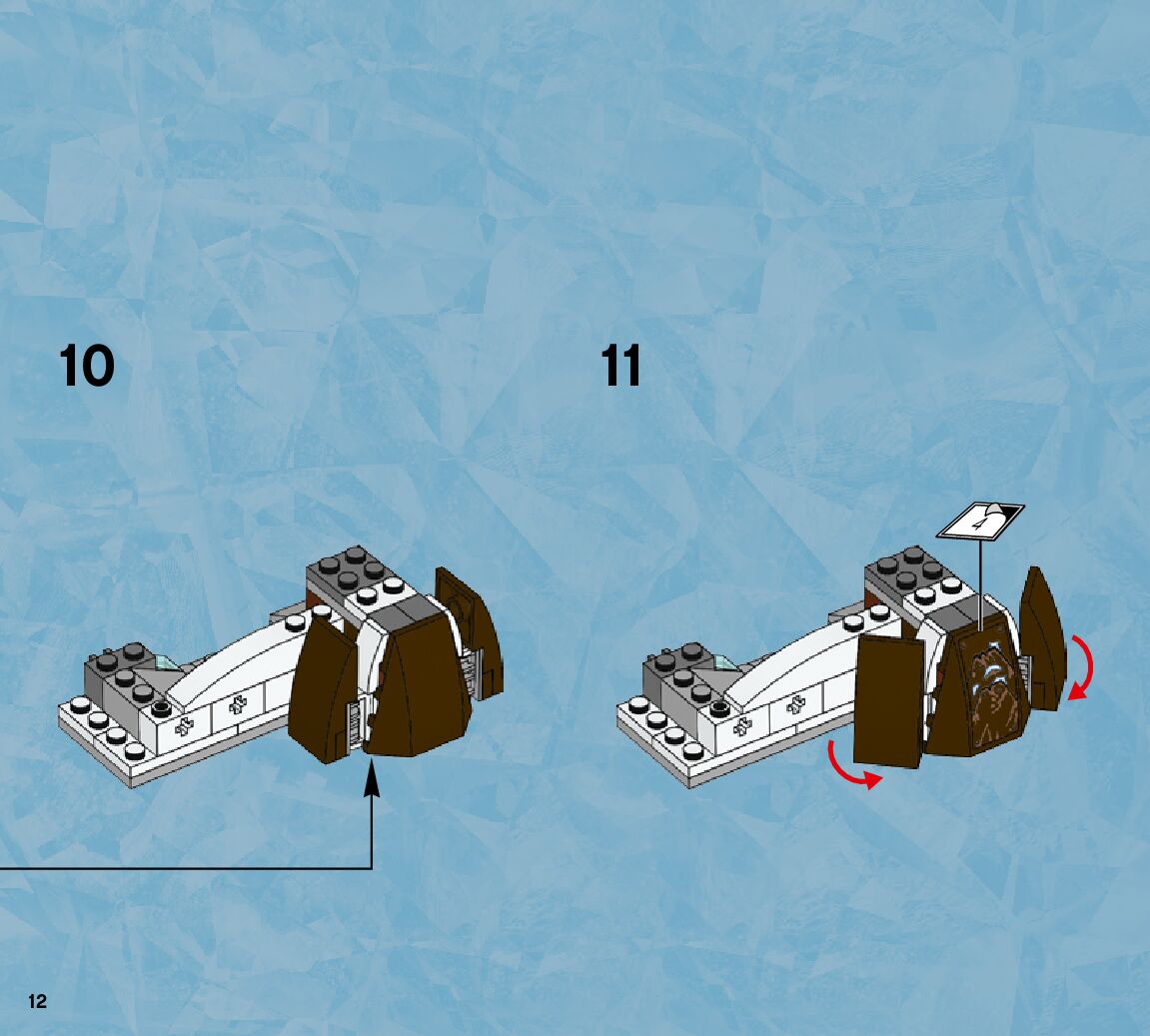 10

11

4

12