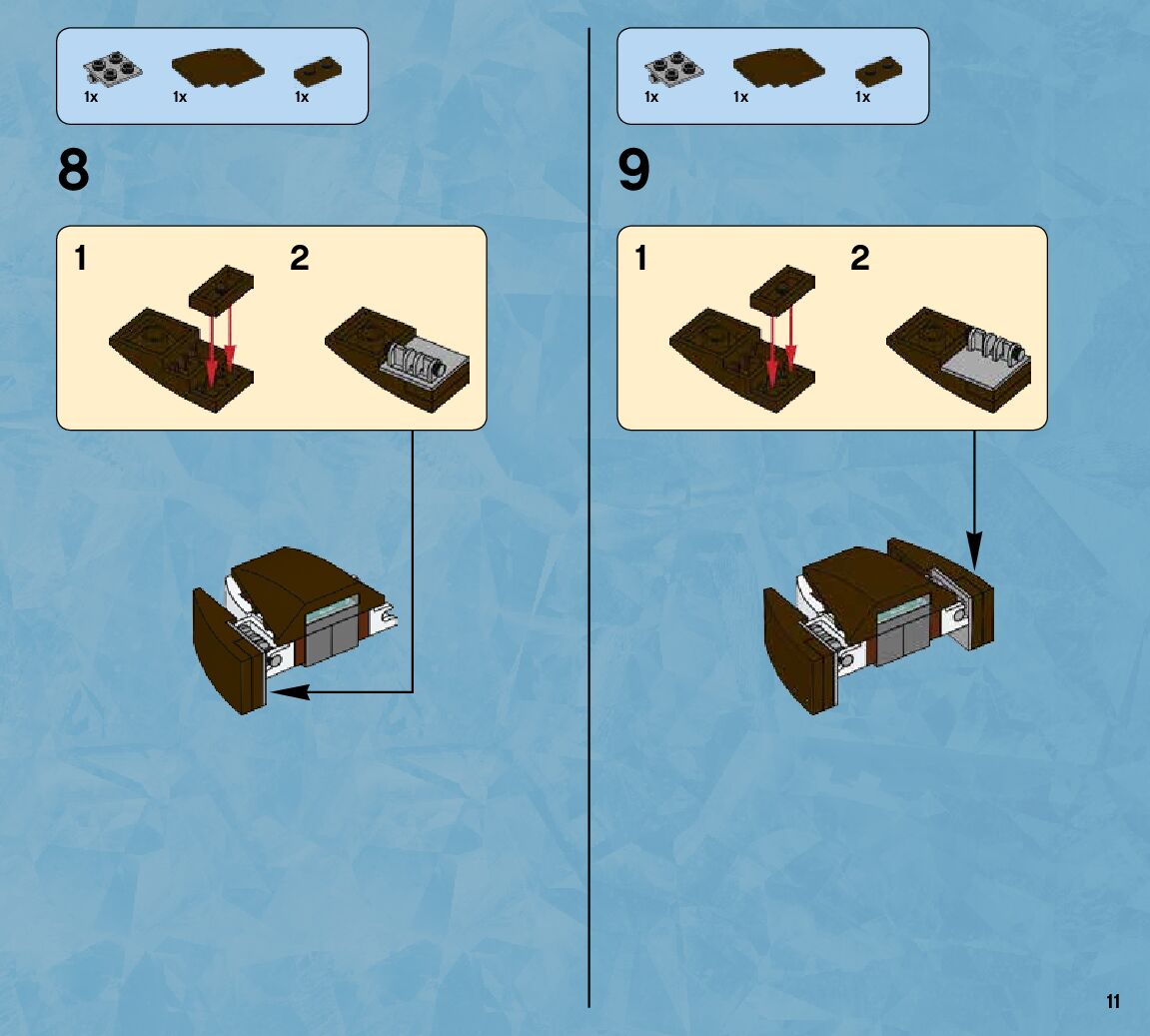 1x 1x 1x

8

1 2

1x 1x 1x

9

1 2

11