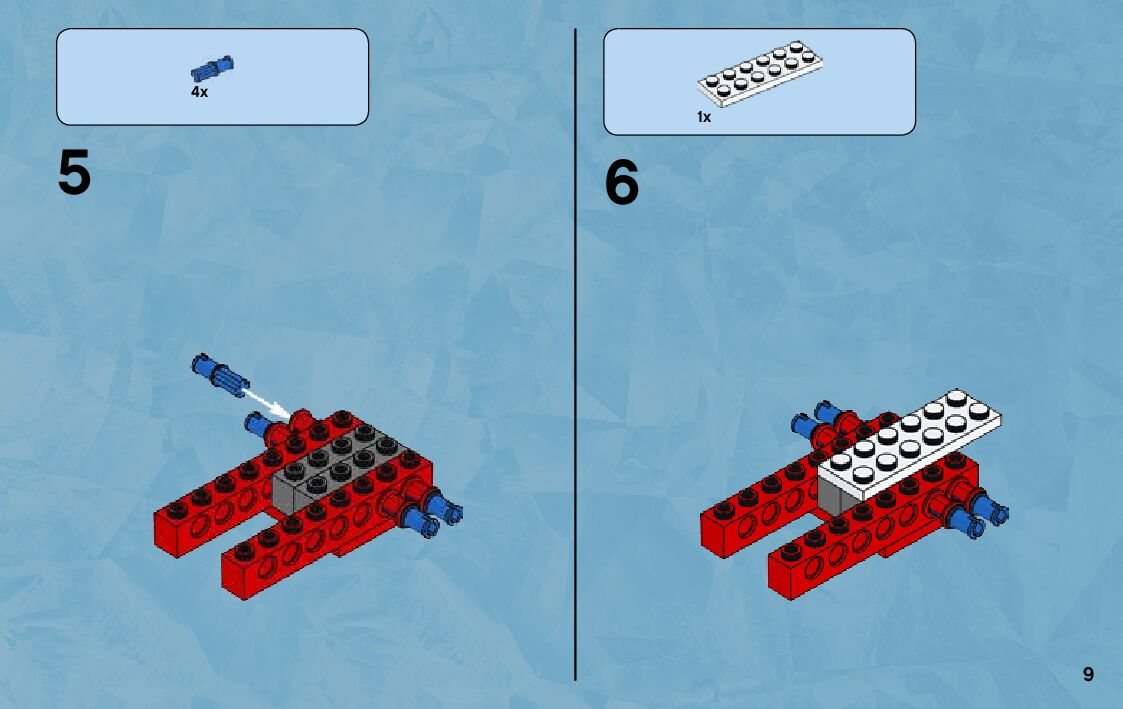 4x

5

1x

6

9