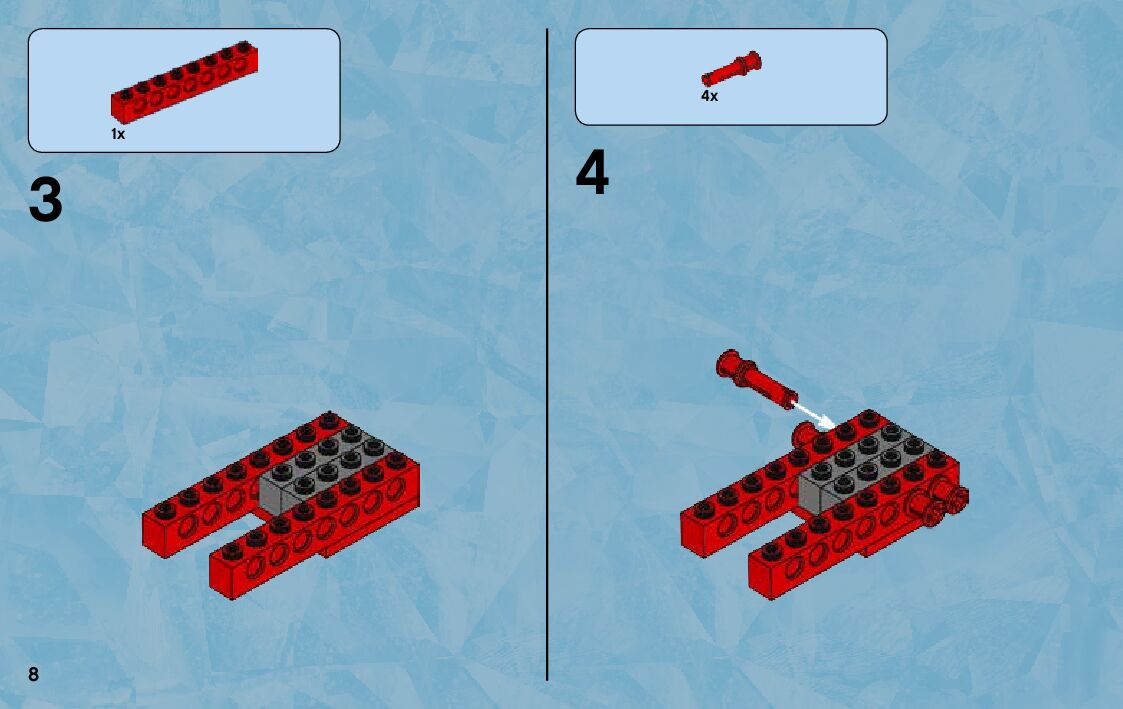 1x

3

4x

4

8