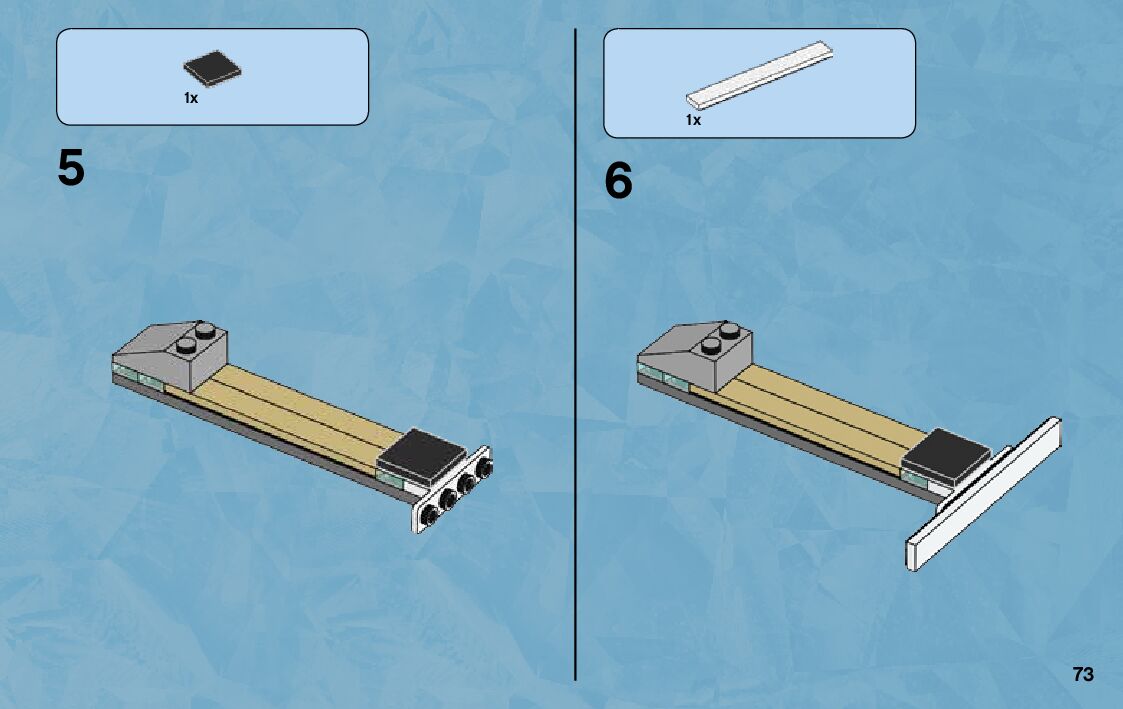 1x

5

1x

6

73