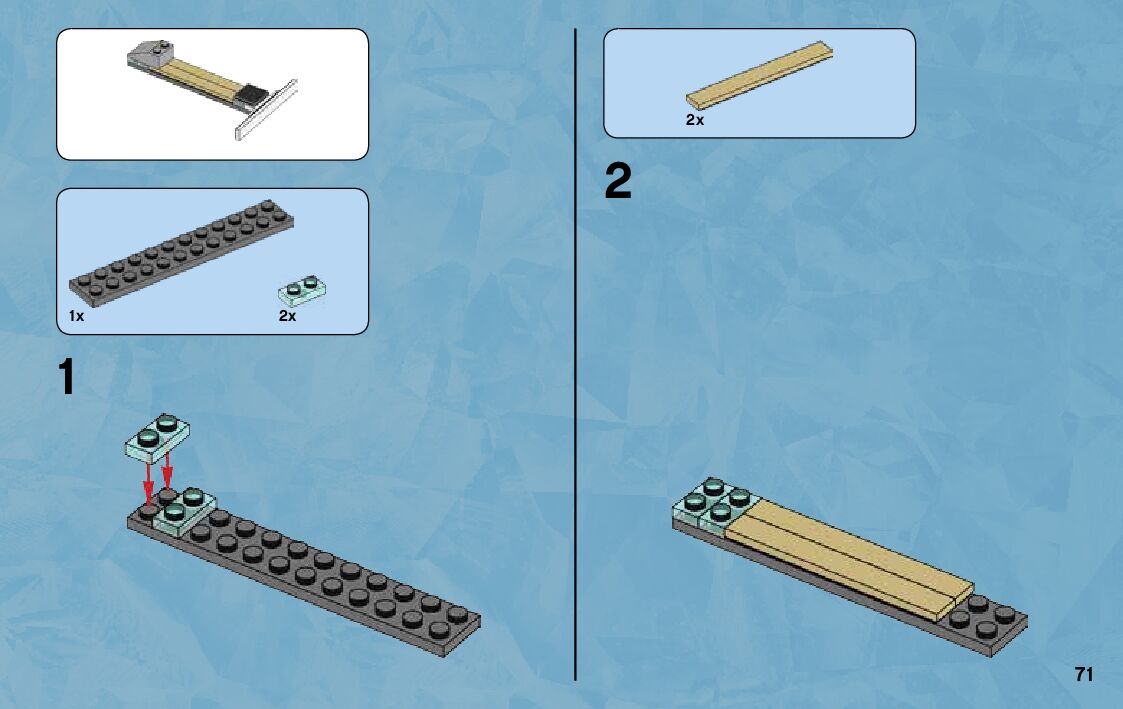 1x
2x

1

2x

2

71