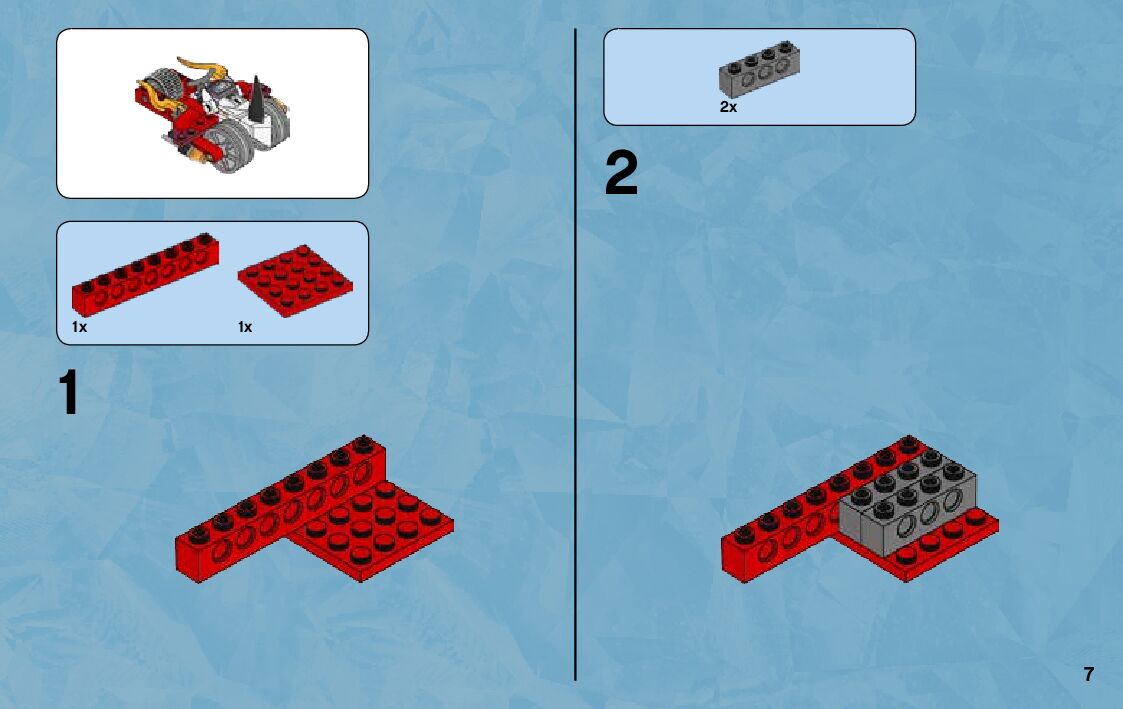 1x

1x

1

2x

2

7