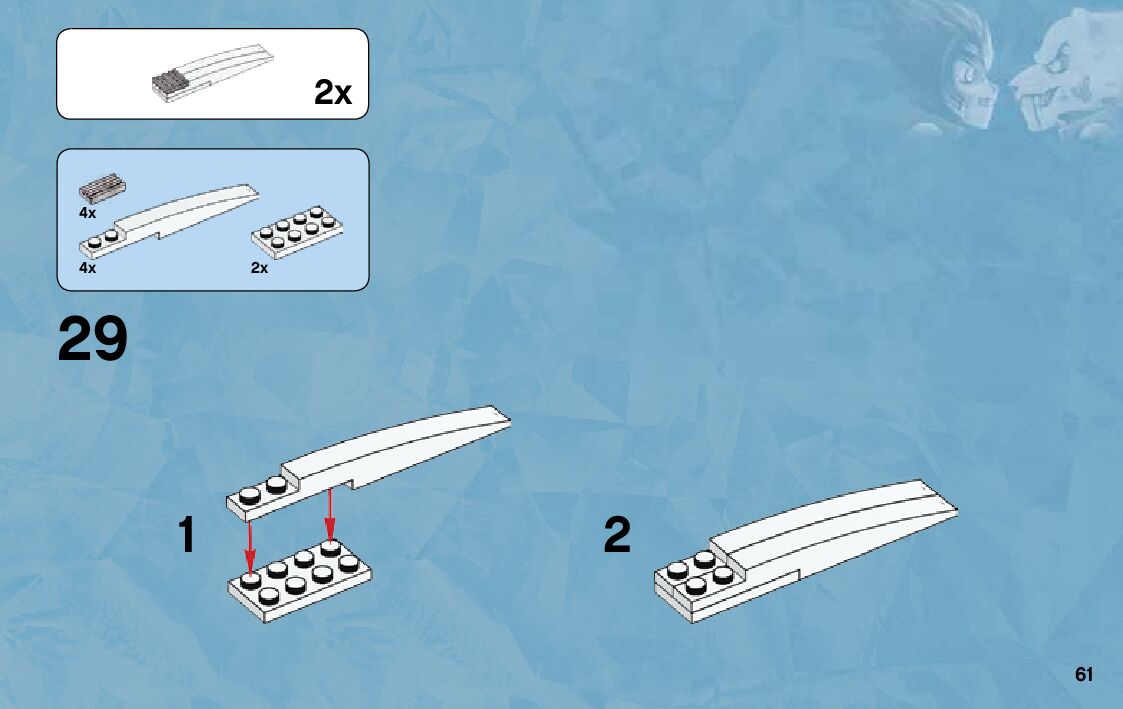 2x

4x
4x
2x

29

1

2

61