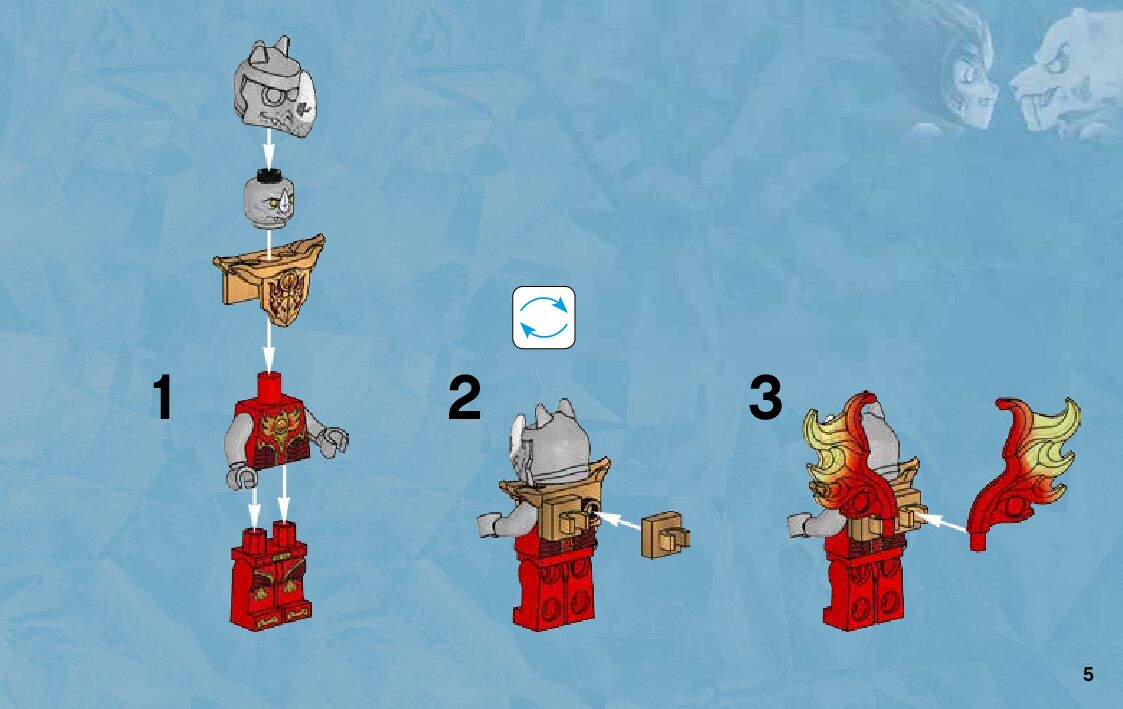 1

2

3

5