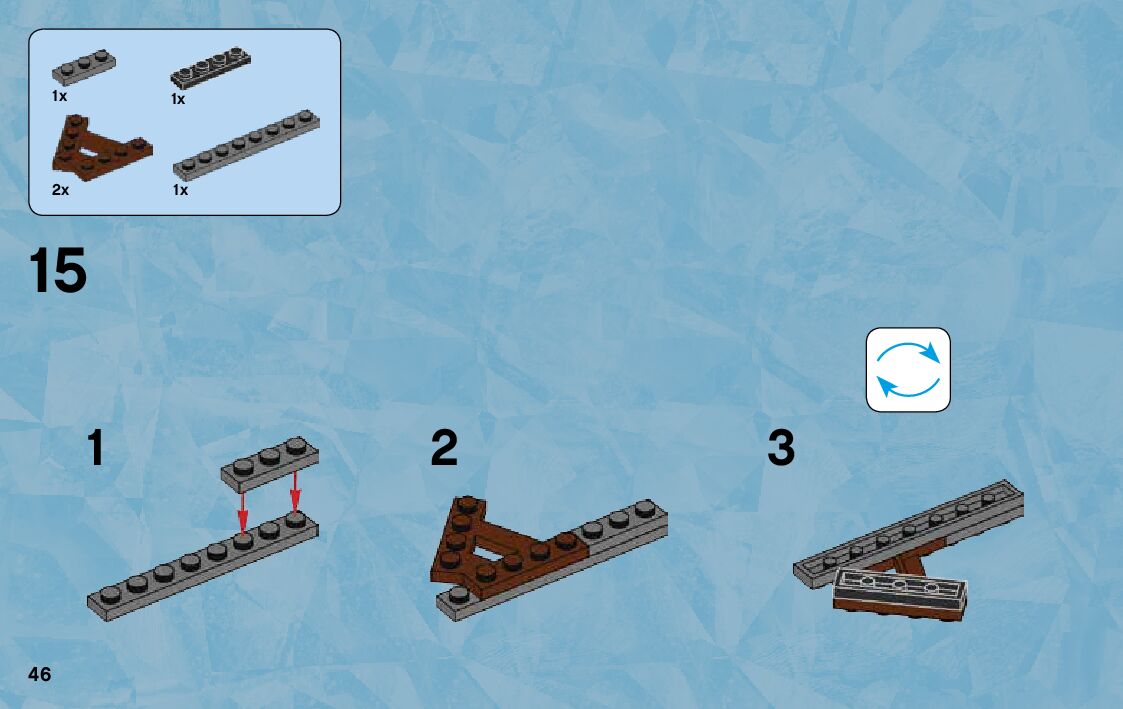 1x
1x
2x
1x

15

1

2

3

46