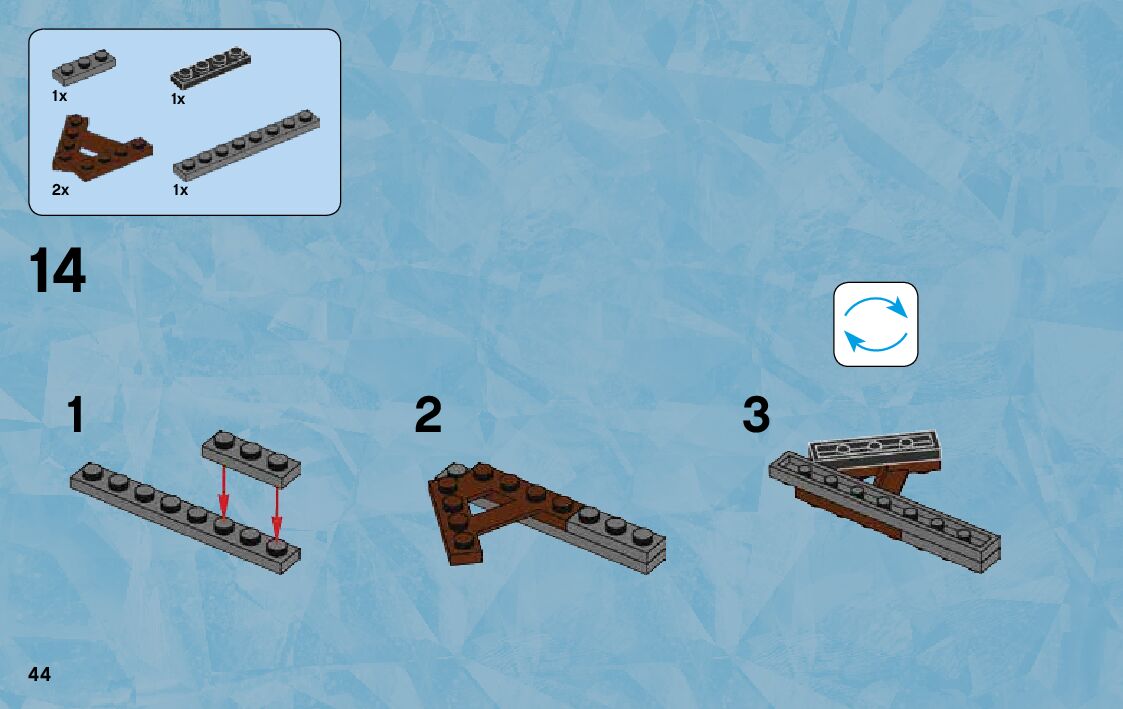 1x
1x
2x
1x

14

1

2

3

44