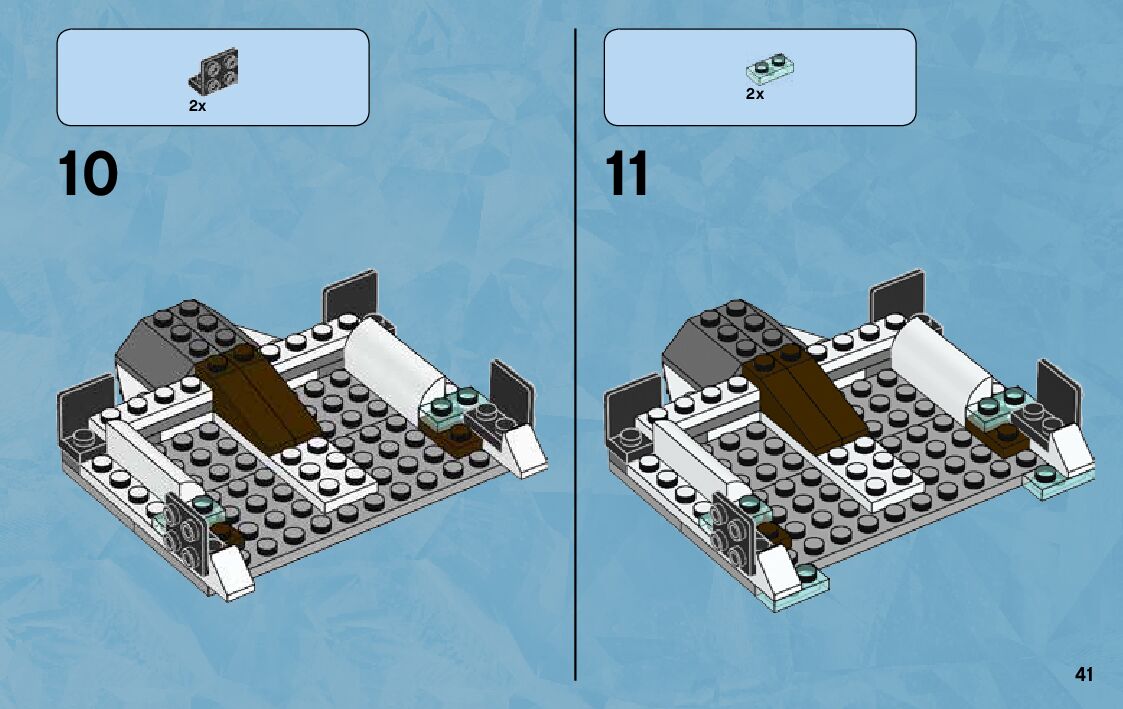 2x

10

2x

11

41