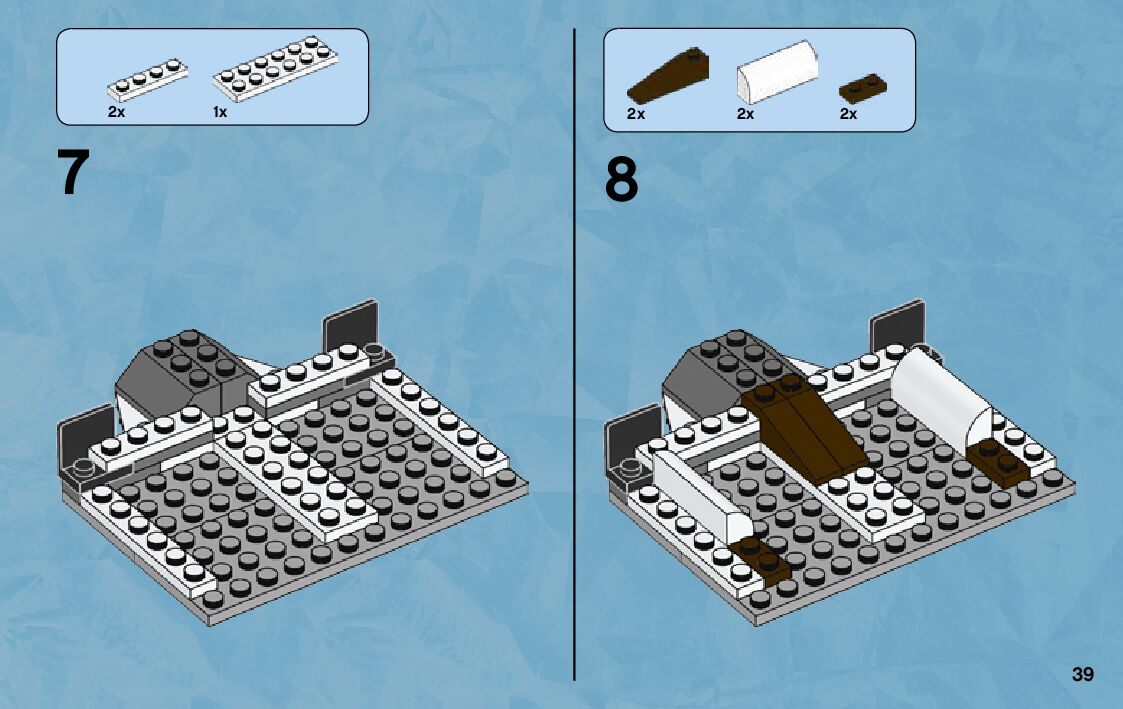 2x 1x

7

2x 2x 2x

8

39