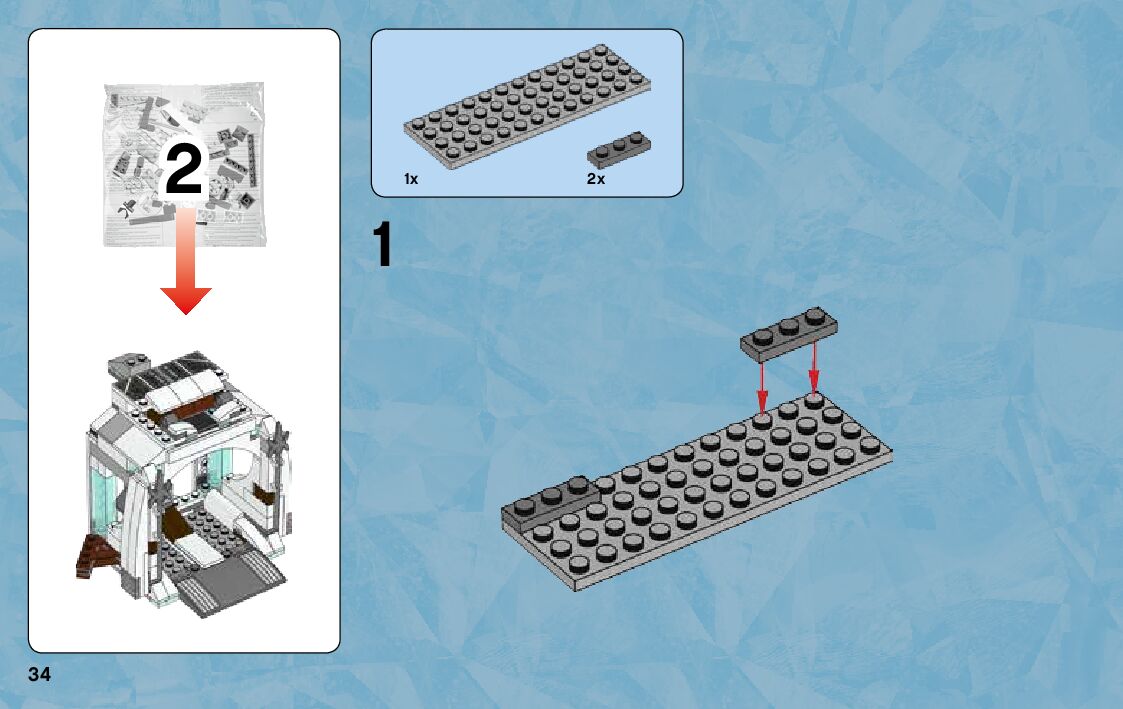 2

1x
2x

1

34