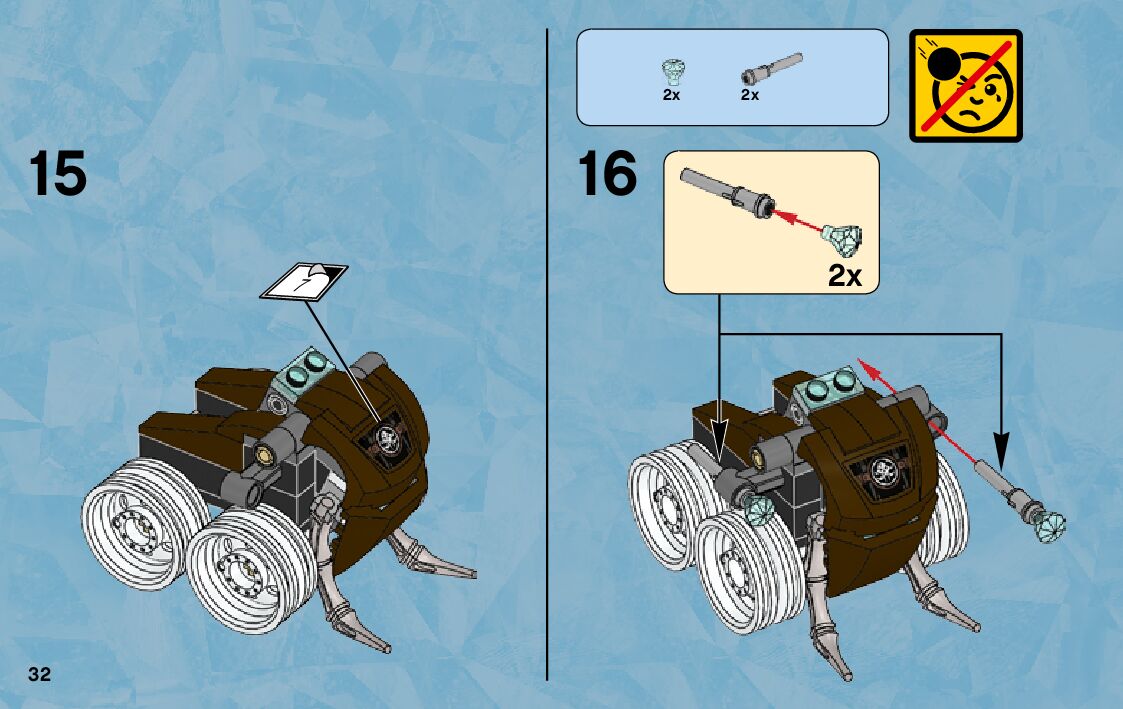 15

7

32

2x 2x

16

2x