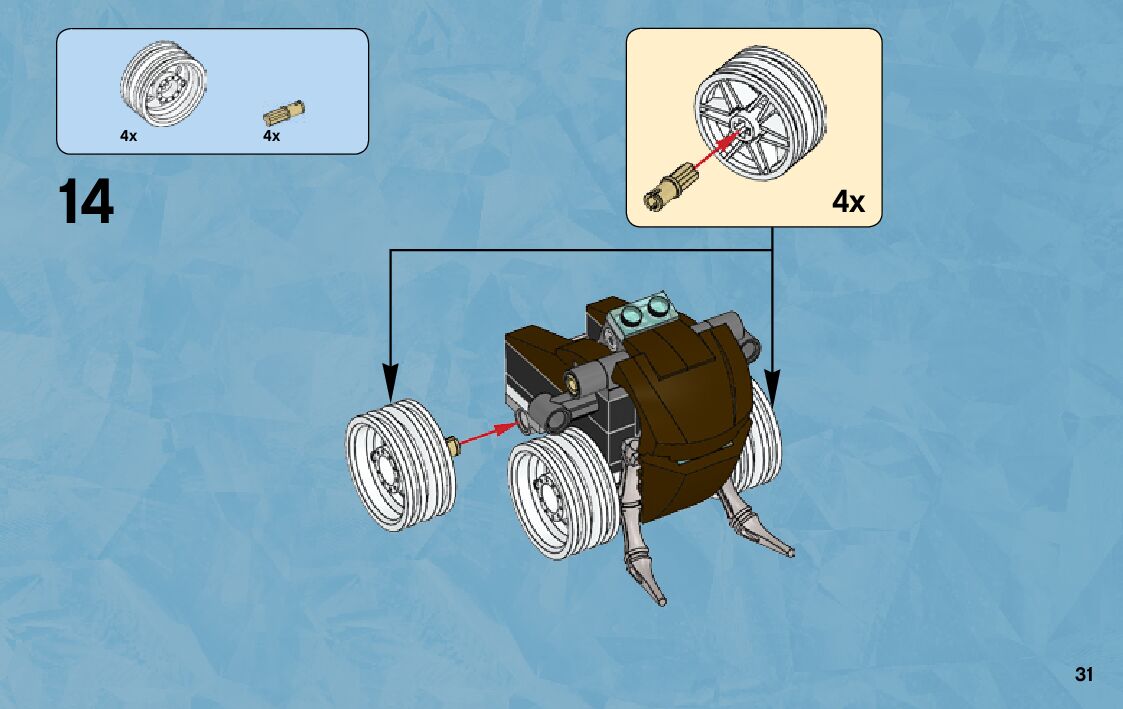 4x
4x

14

4x

31