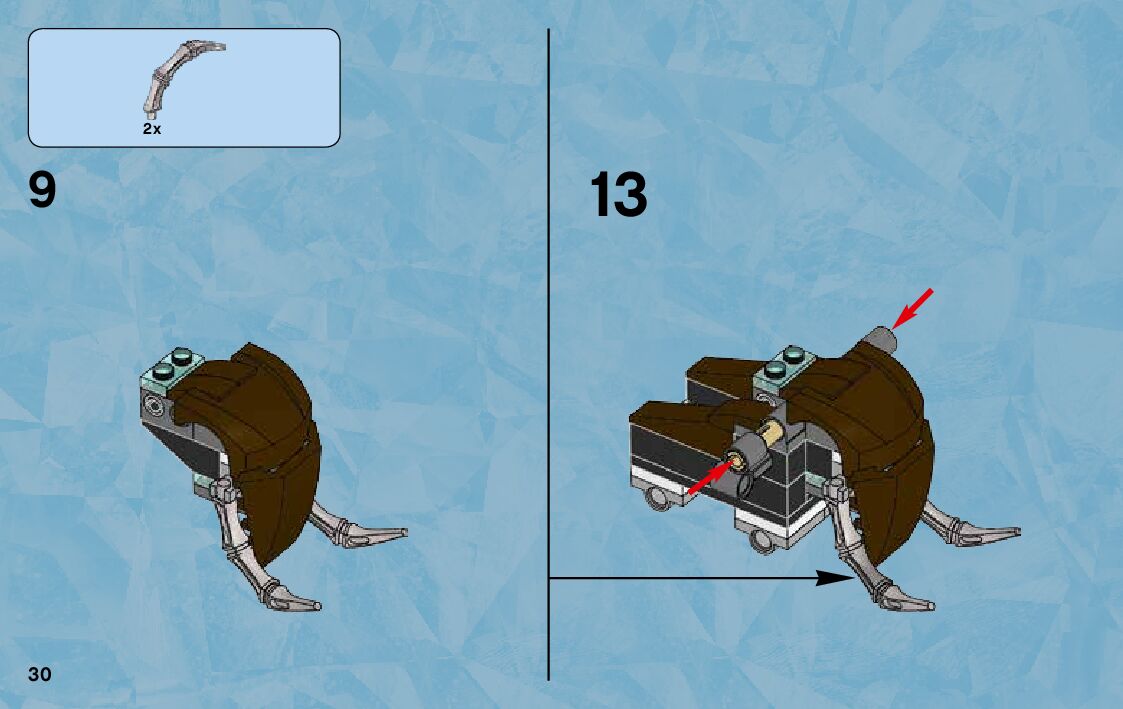 2x

9

13

30