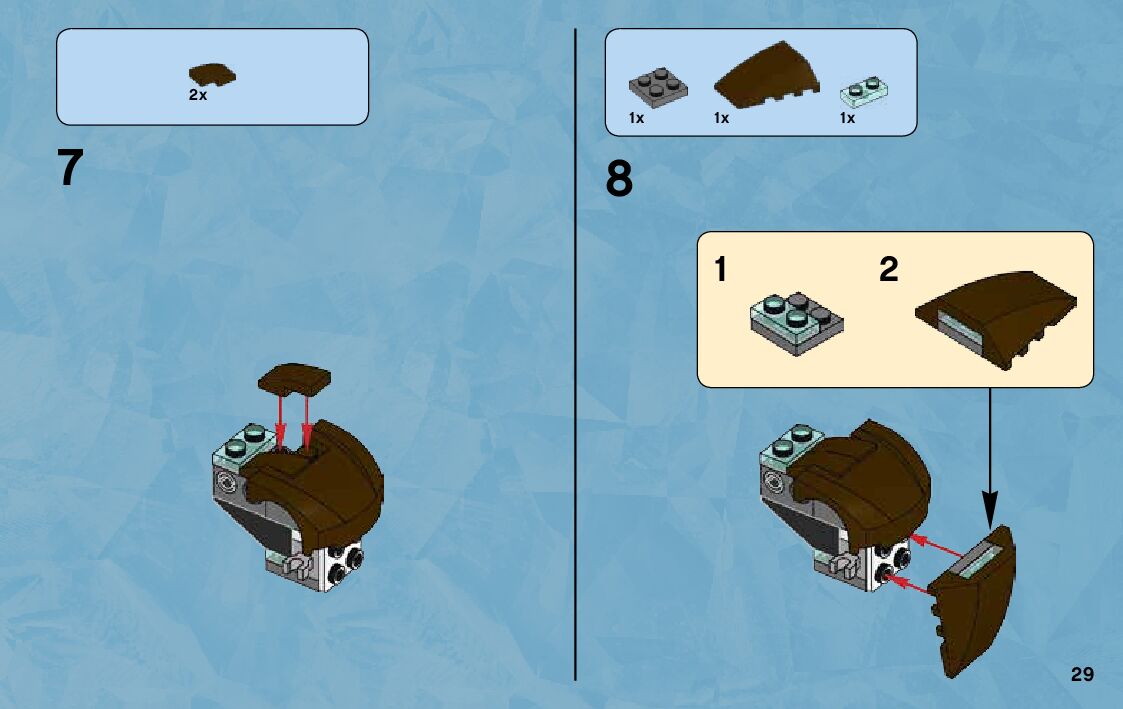 2x

7

1x 1x 1x

8

1 2

29