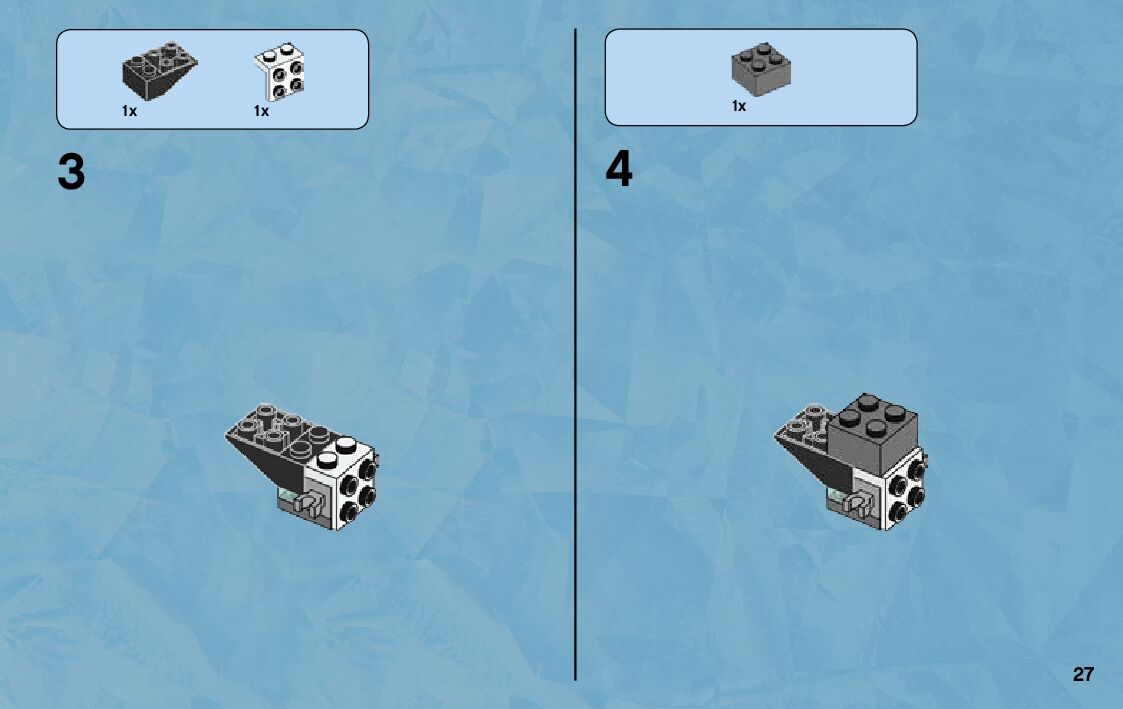 1x 1x

3

1x

4

27