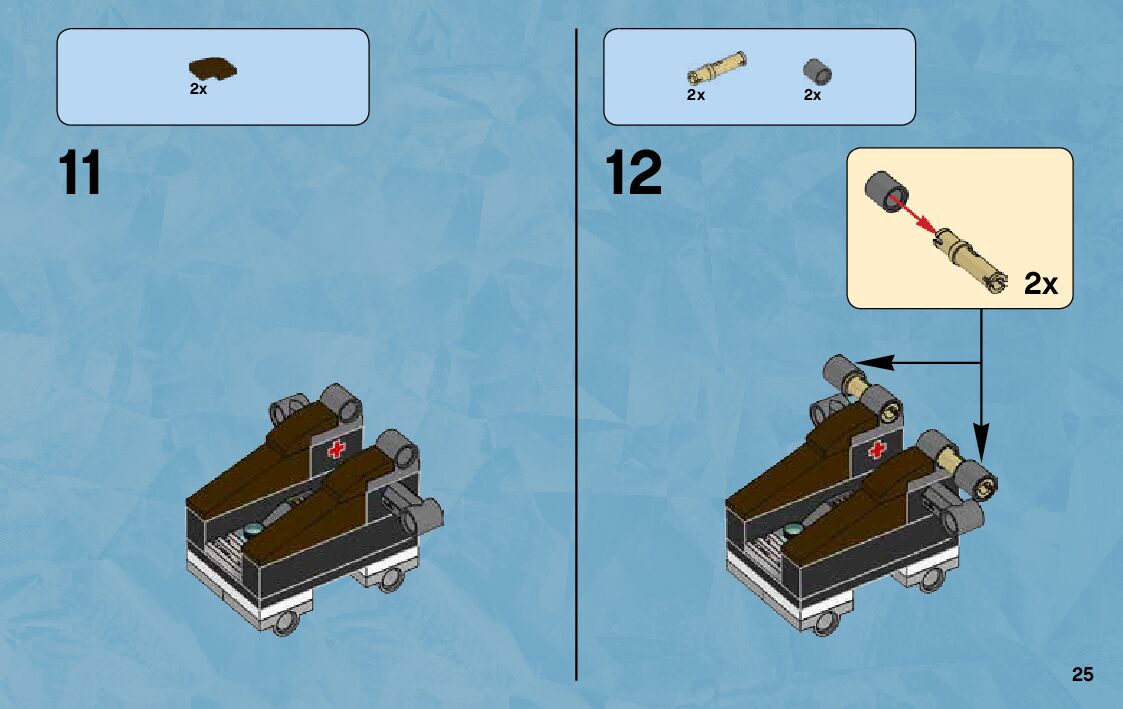 2x

11

2x 2x

12

2x

25