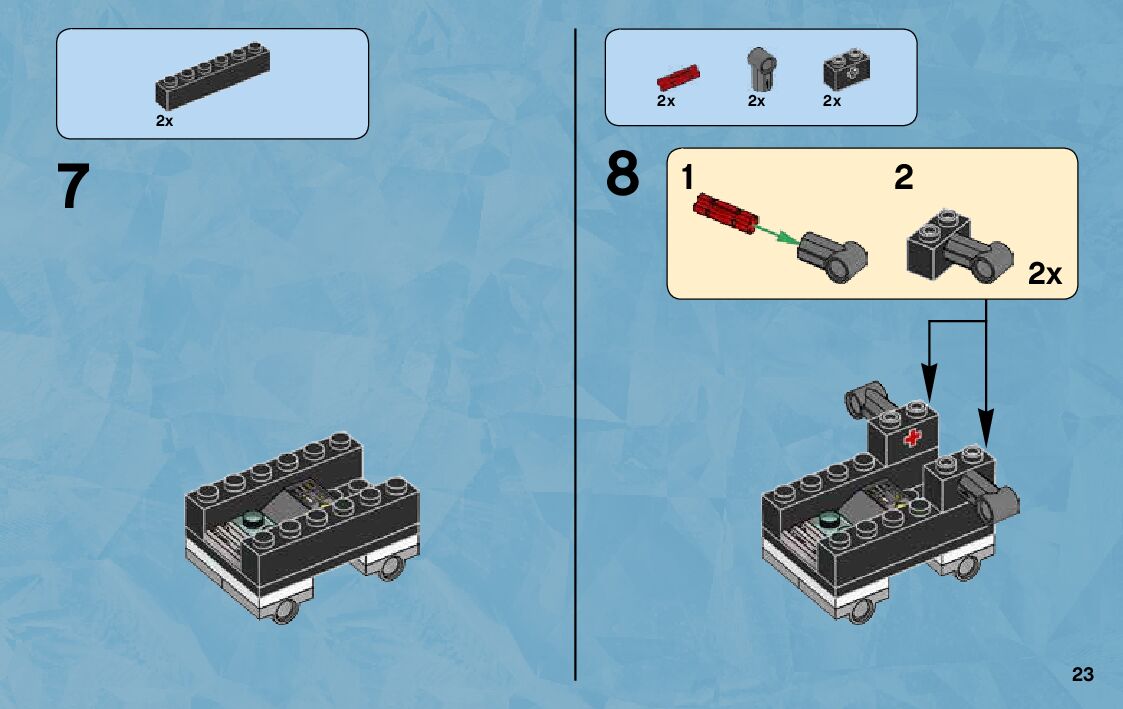 2x

7

2x 2x 2x

8

1

2

2x

23