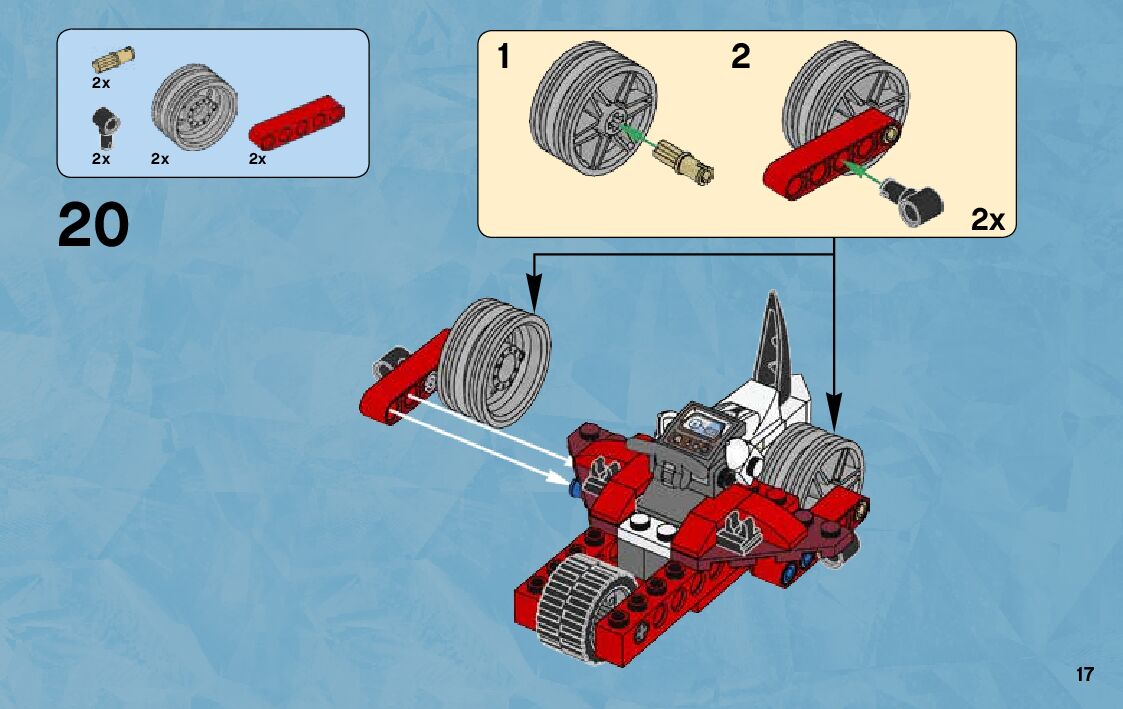 2x
2x
2x
2x

20

1
2
2x

17