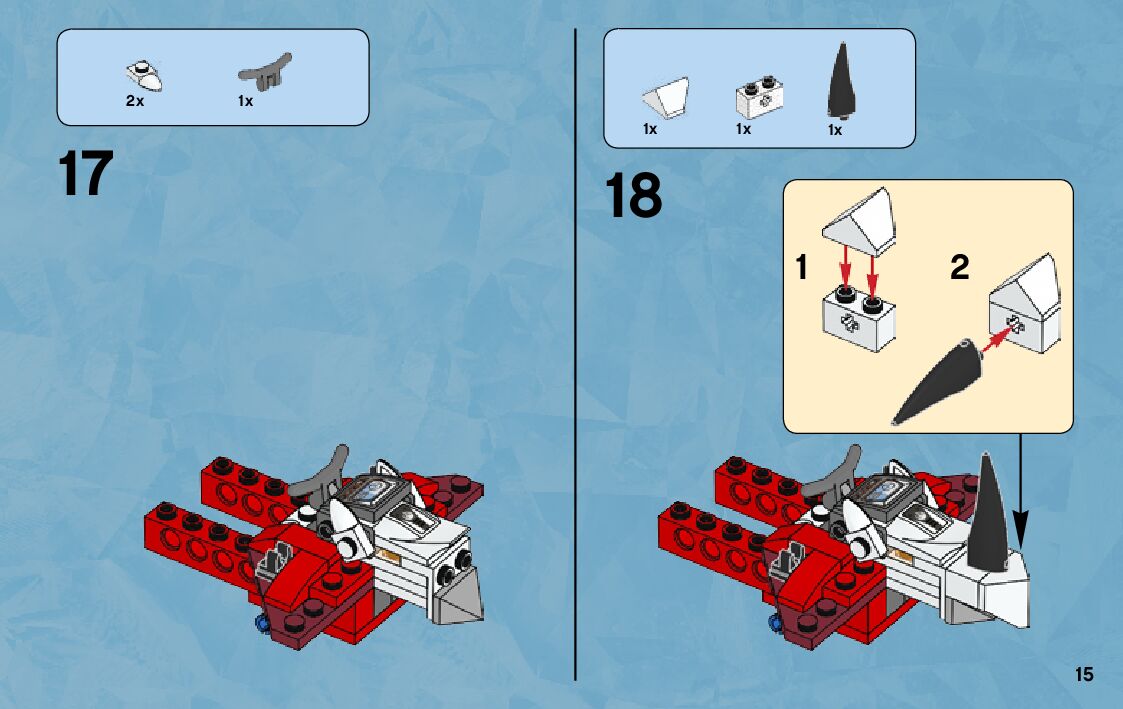 2x 1x

17

1x 1x 1x

18

1

2

15