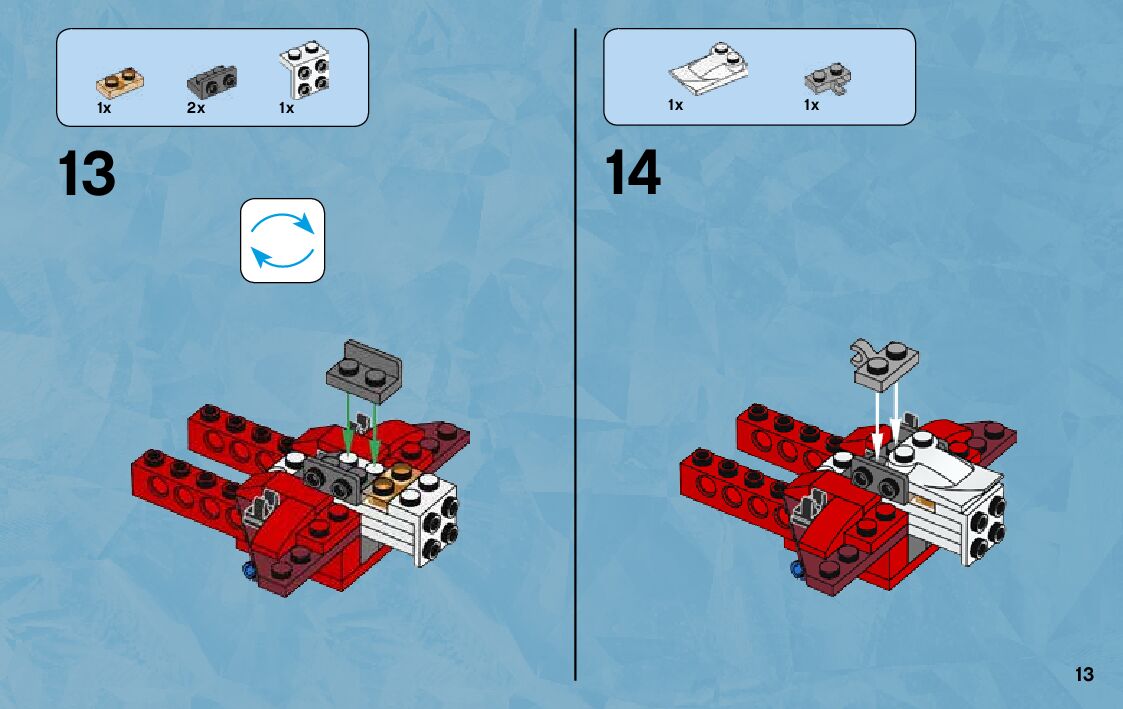 1x 2x 1x

13

1x 1x

14

13