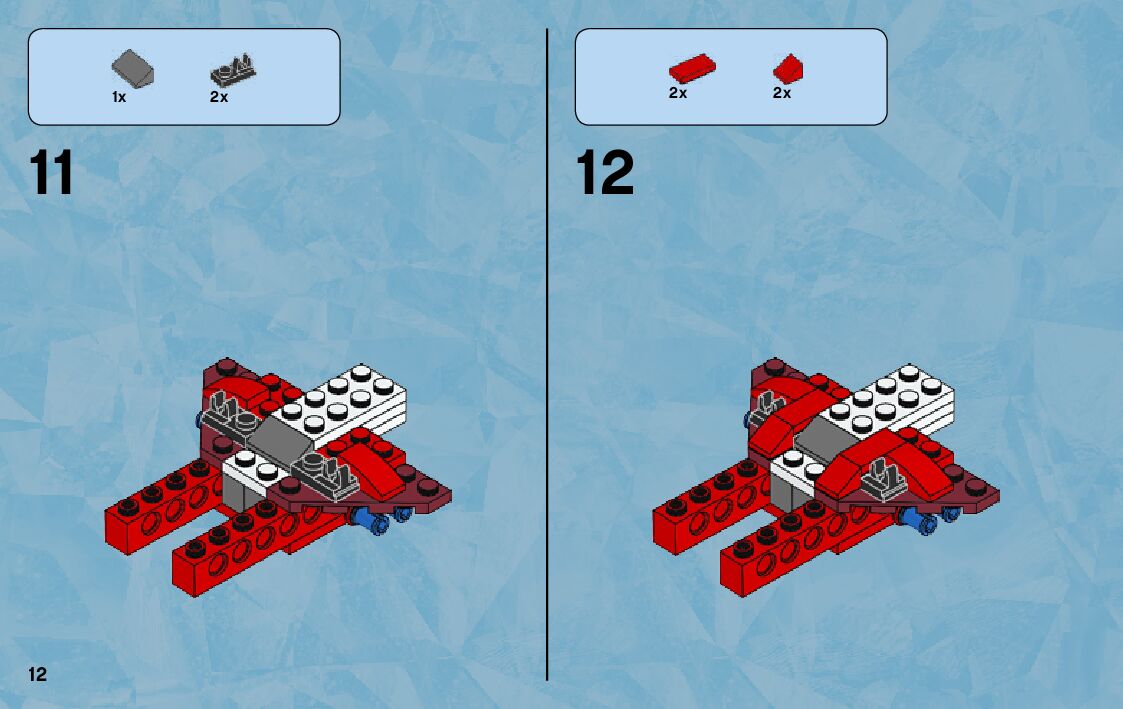 1x 2x

11

2x 2x

12

12