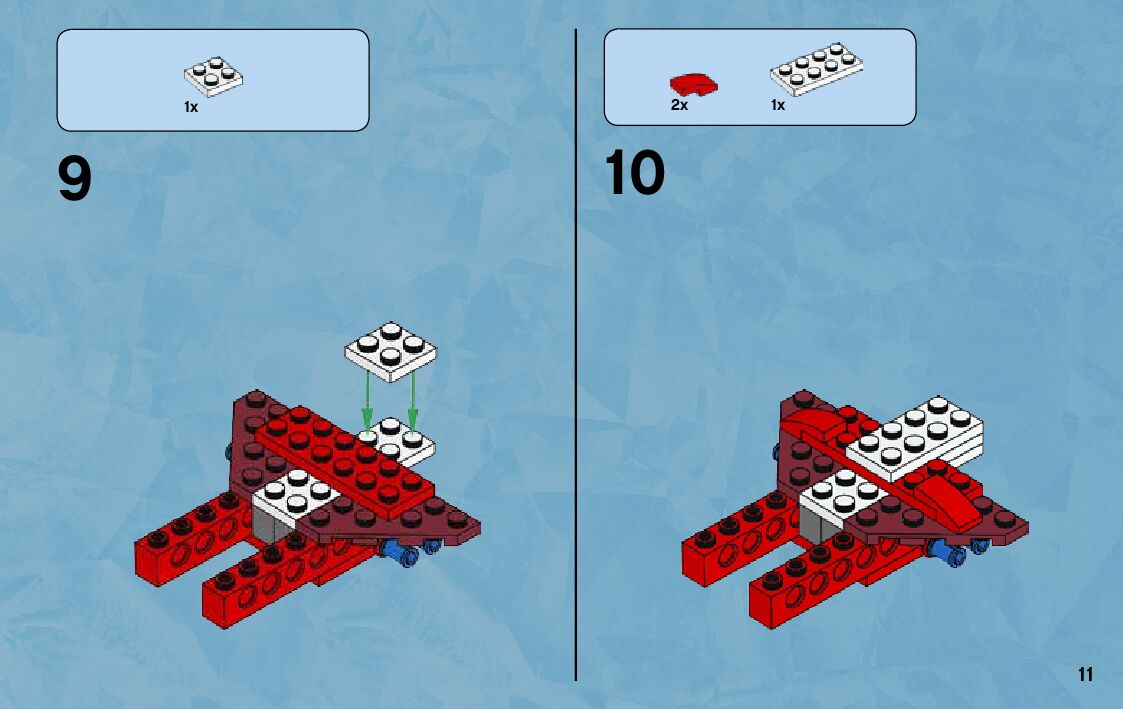 1x

9

2x

1x

10

11