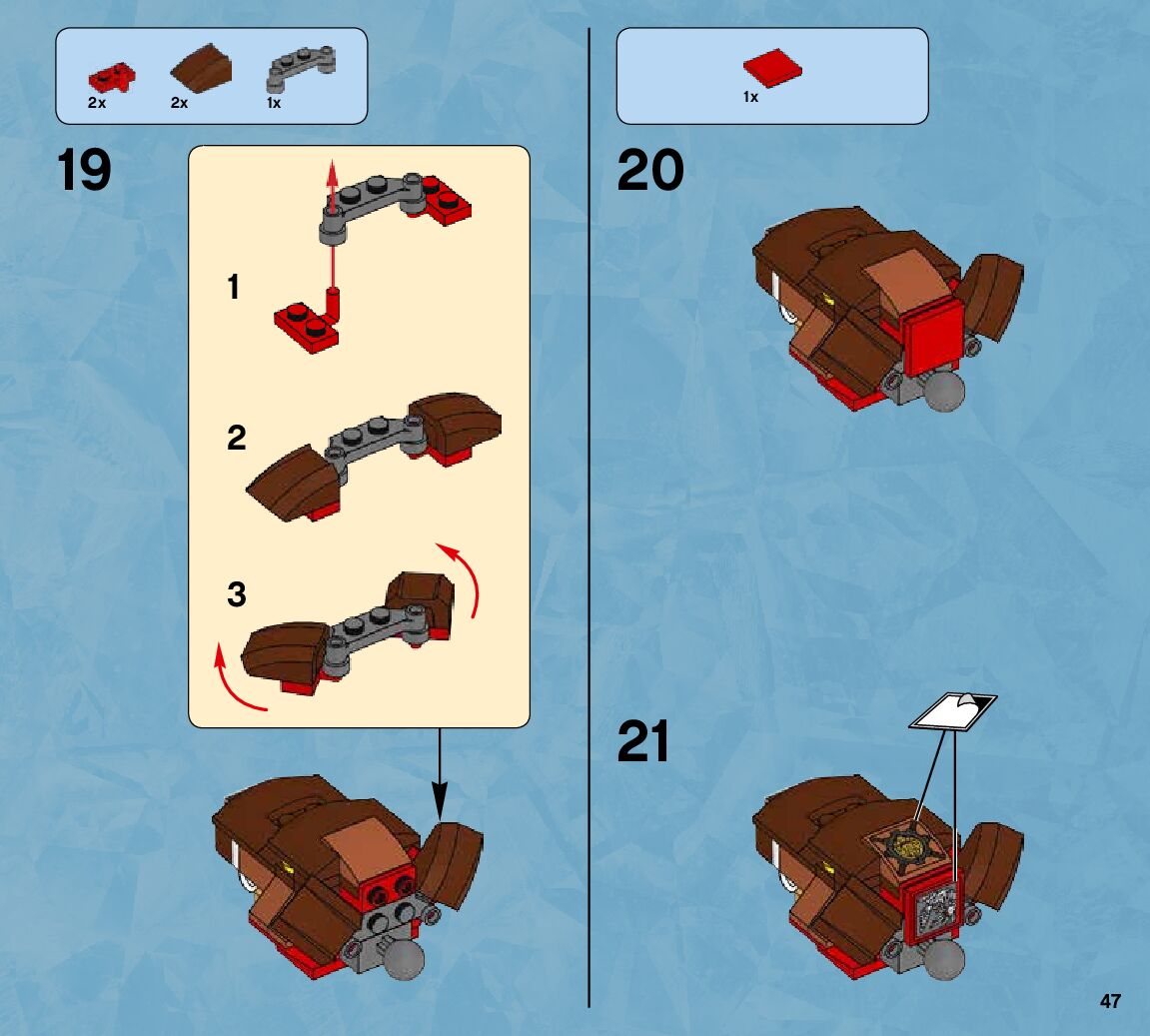 2x 2x 1x

19

1

2

3

1x

20

21

47