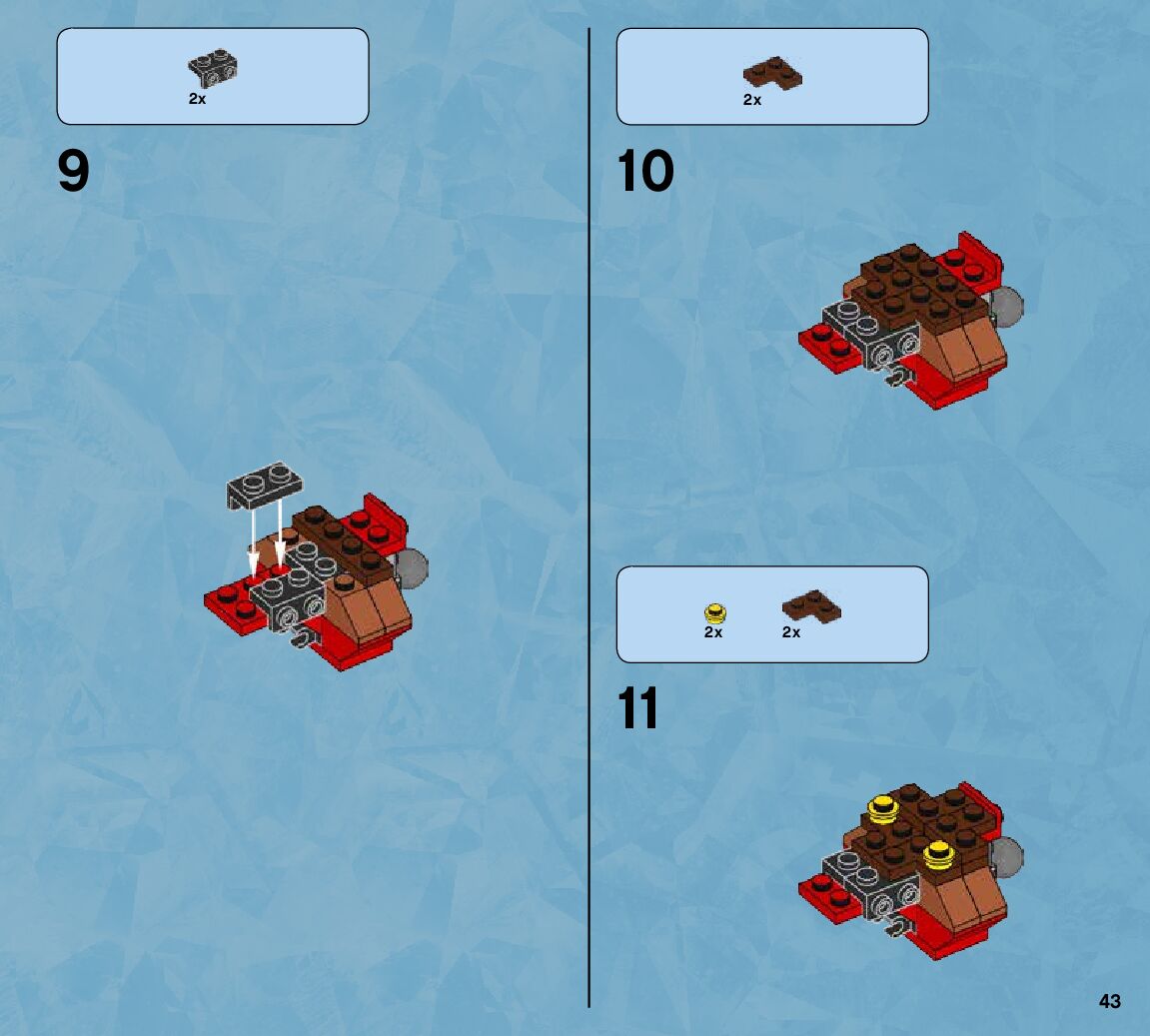 2x

9

2x

10

2x 2x

11

43