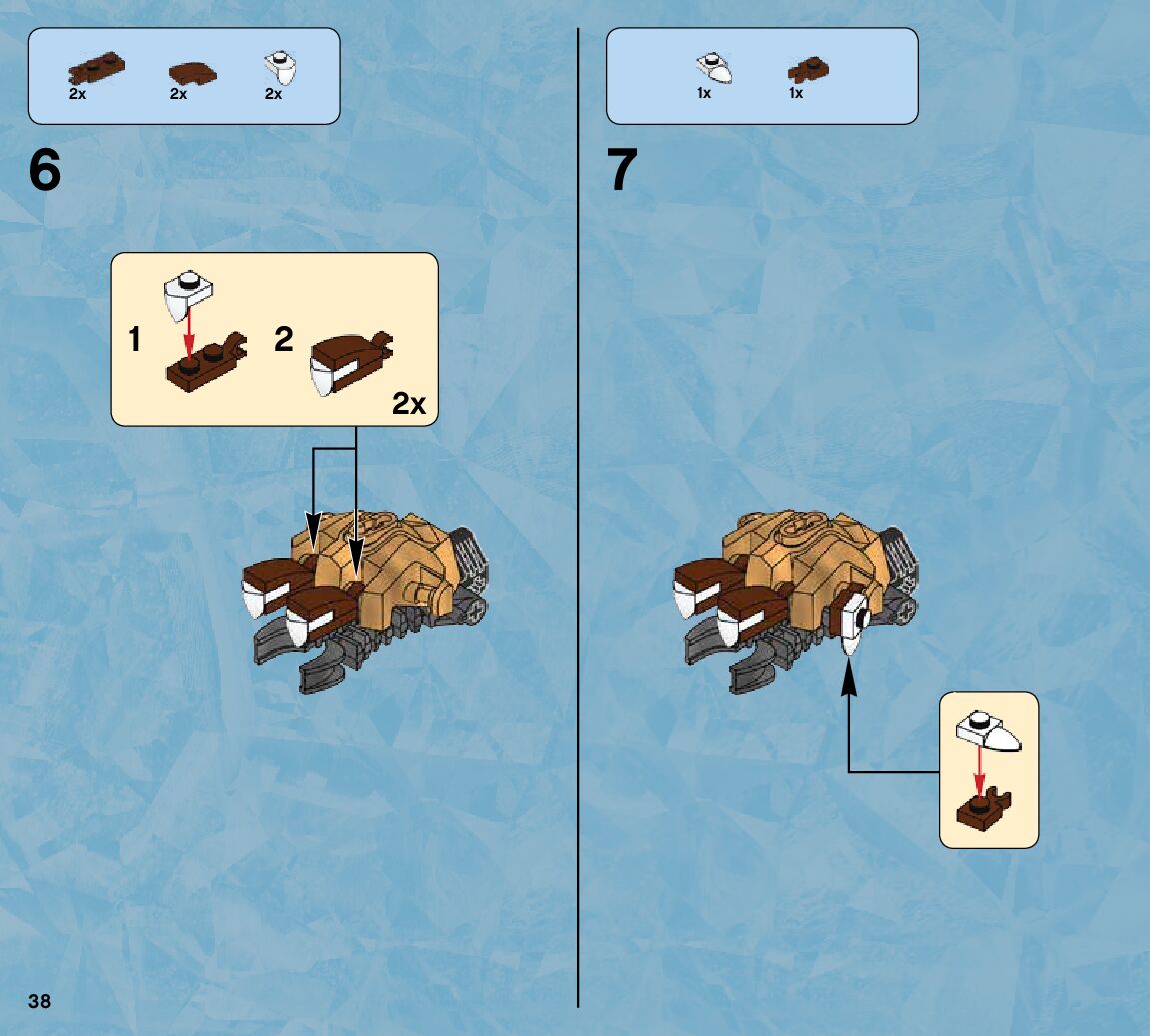 2x 2x 2x

6

1 2

2x

1x 1x

7

38