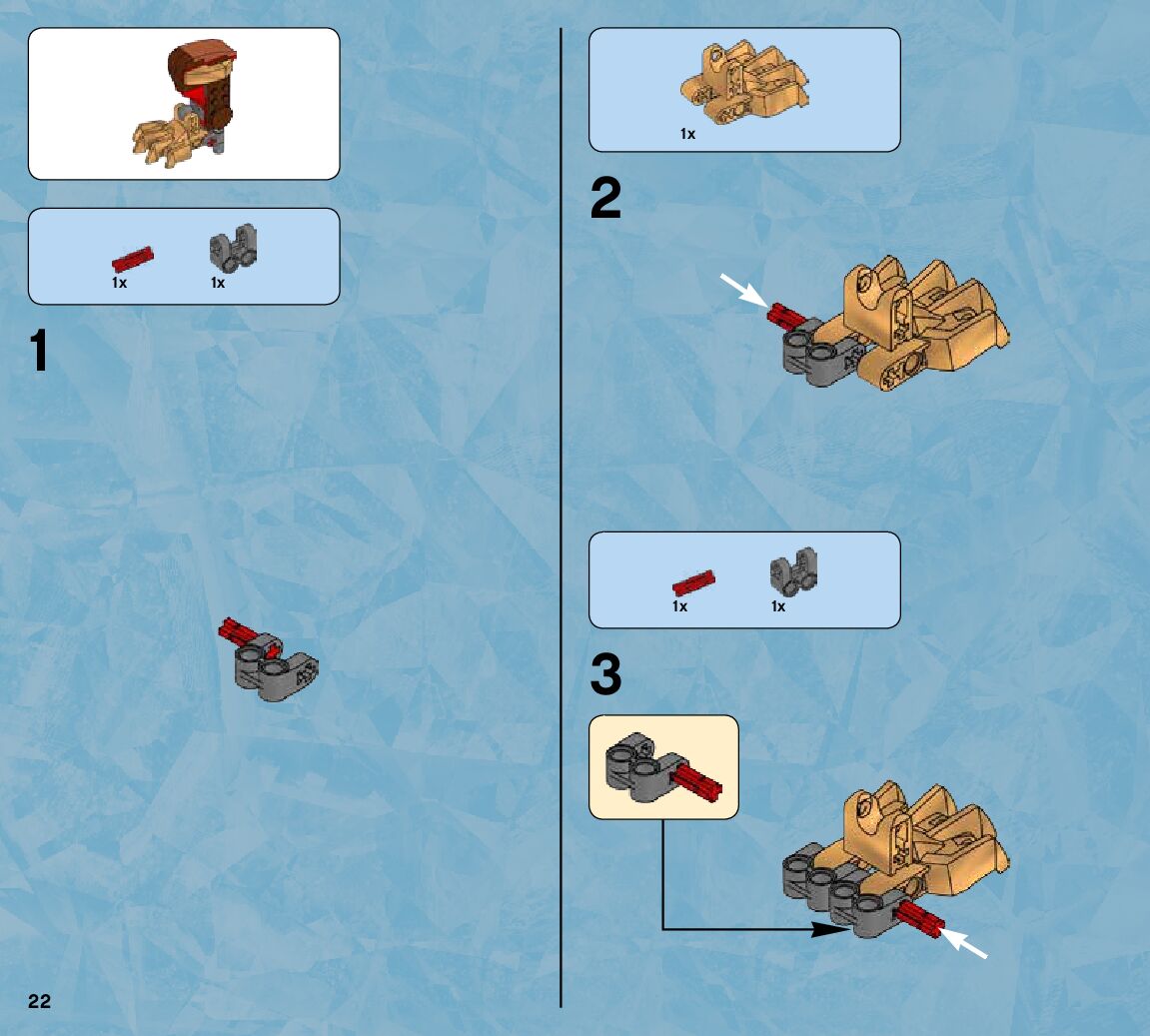 1x 1x

1

22

1x

2

1x 1x

3