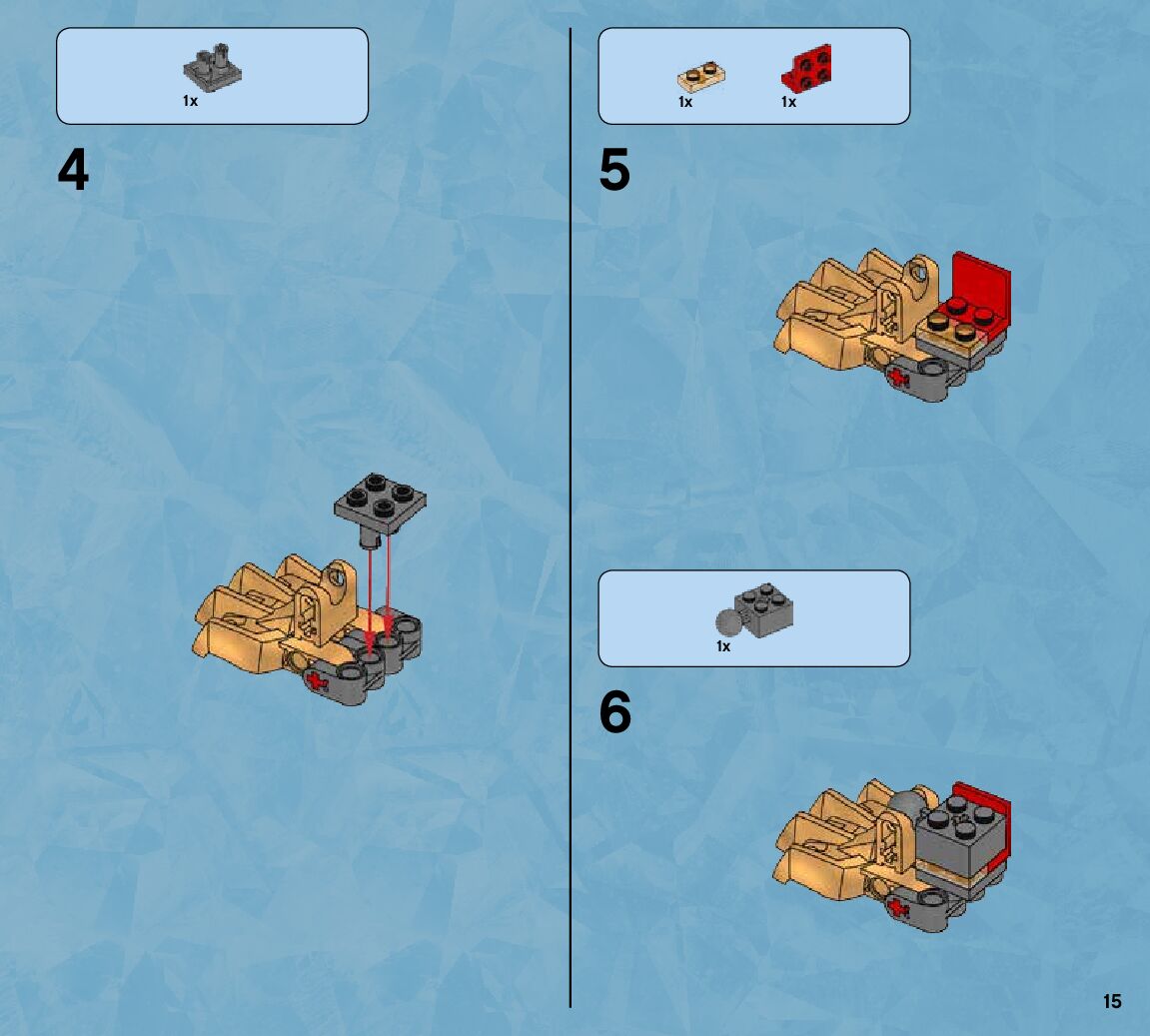 1x

4

1x

1x

5

1x

6

15