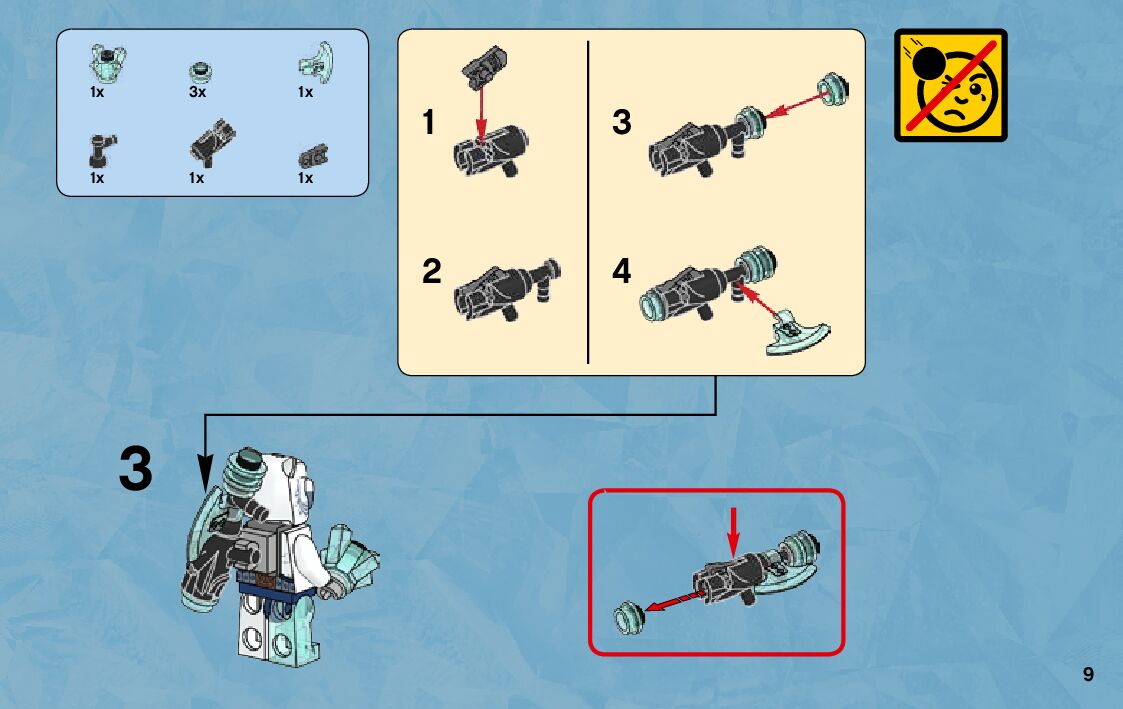 1x 3x 1x
1x 1x 1x

1

2

3

4

3

9