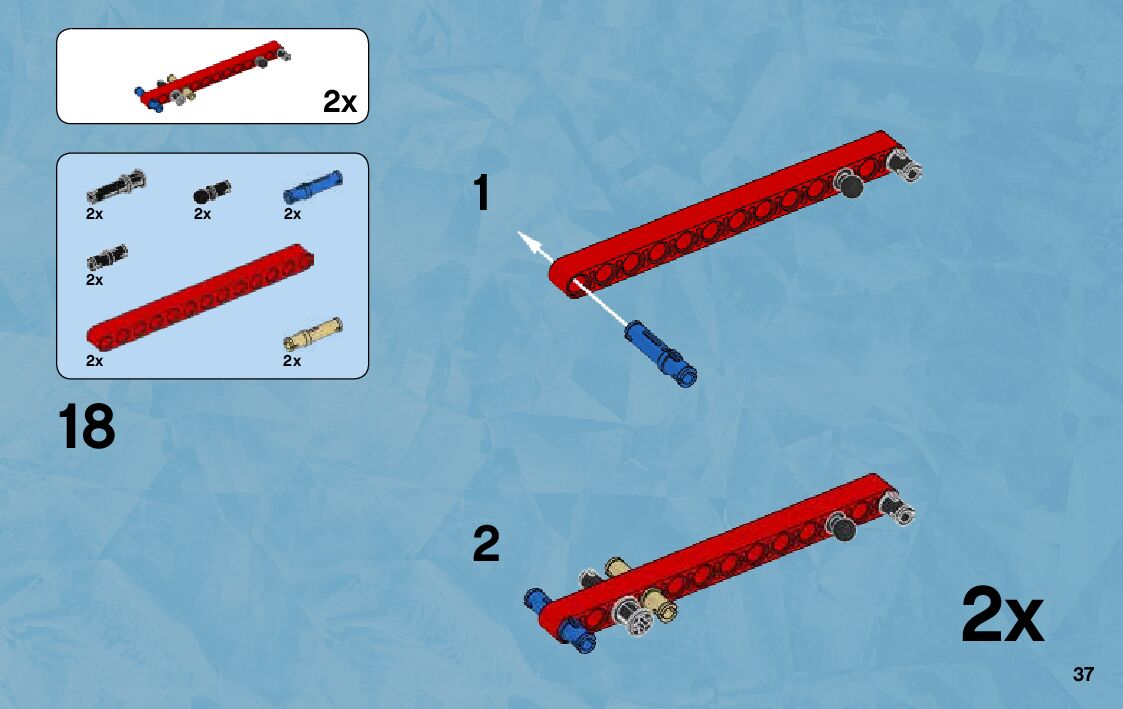 2x

2x 2x 2x
2x
2x 2x

18

1

2

2x

37