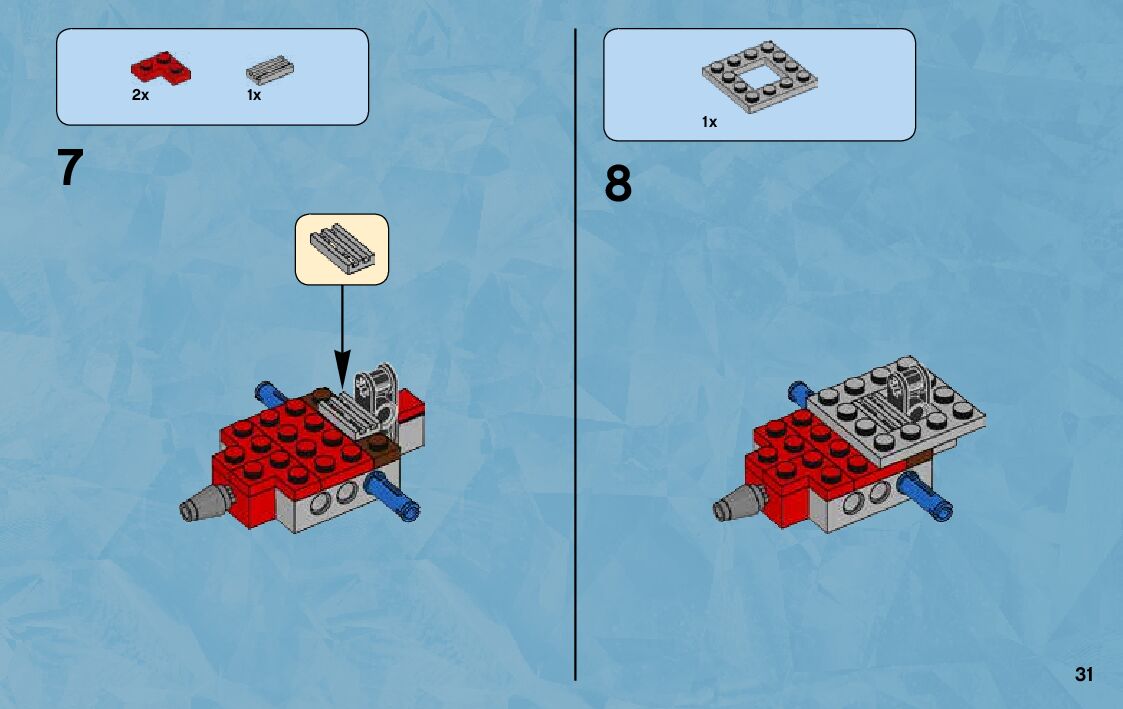 2x
1x

7

1x

8

31