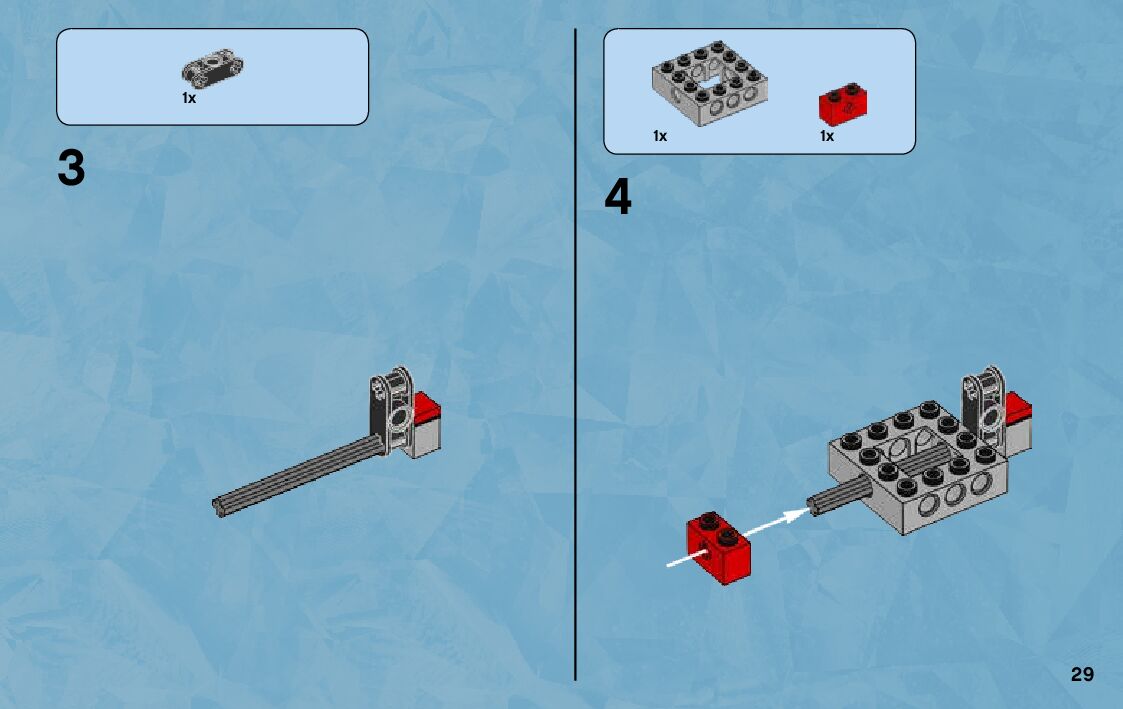 1x

3

1x

1x

4

29