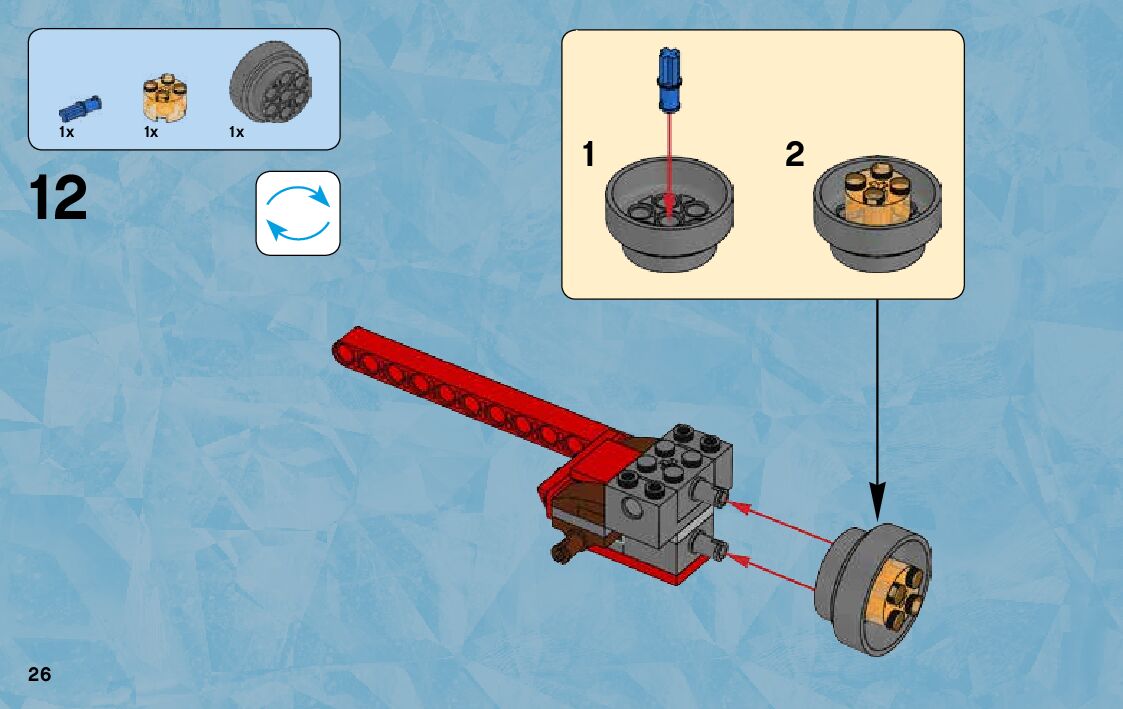 1x 1x 1x

12

1

2

26