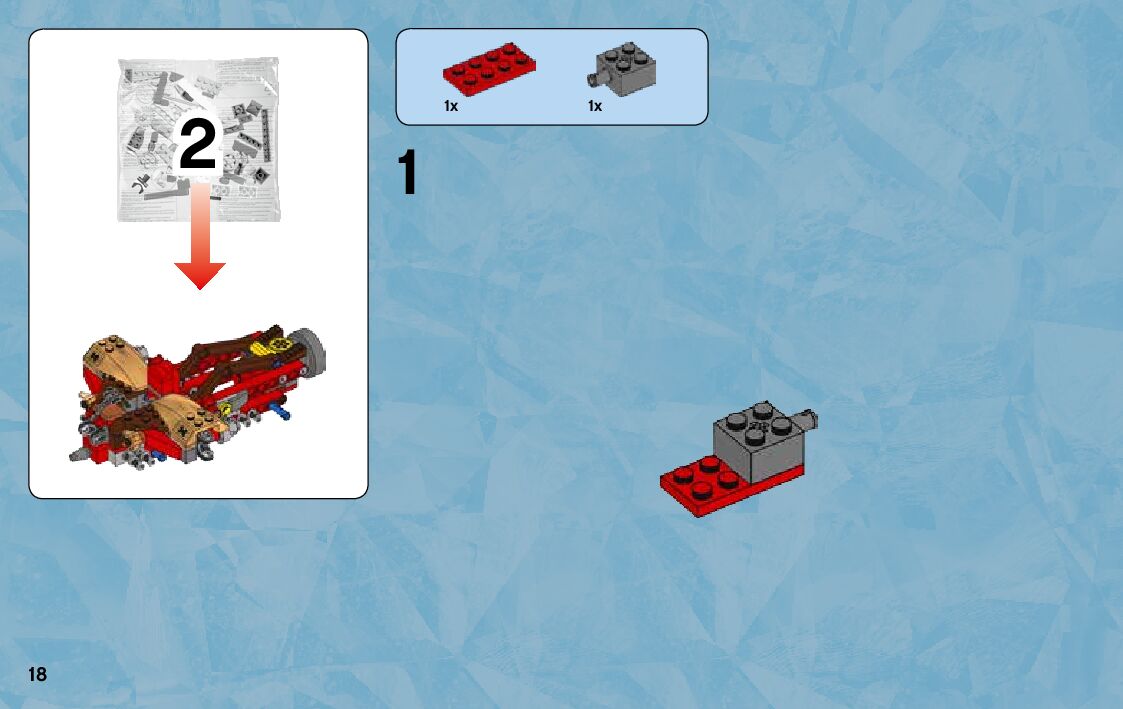 2

1x

1x

1

18