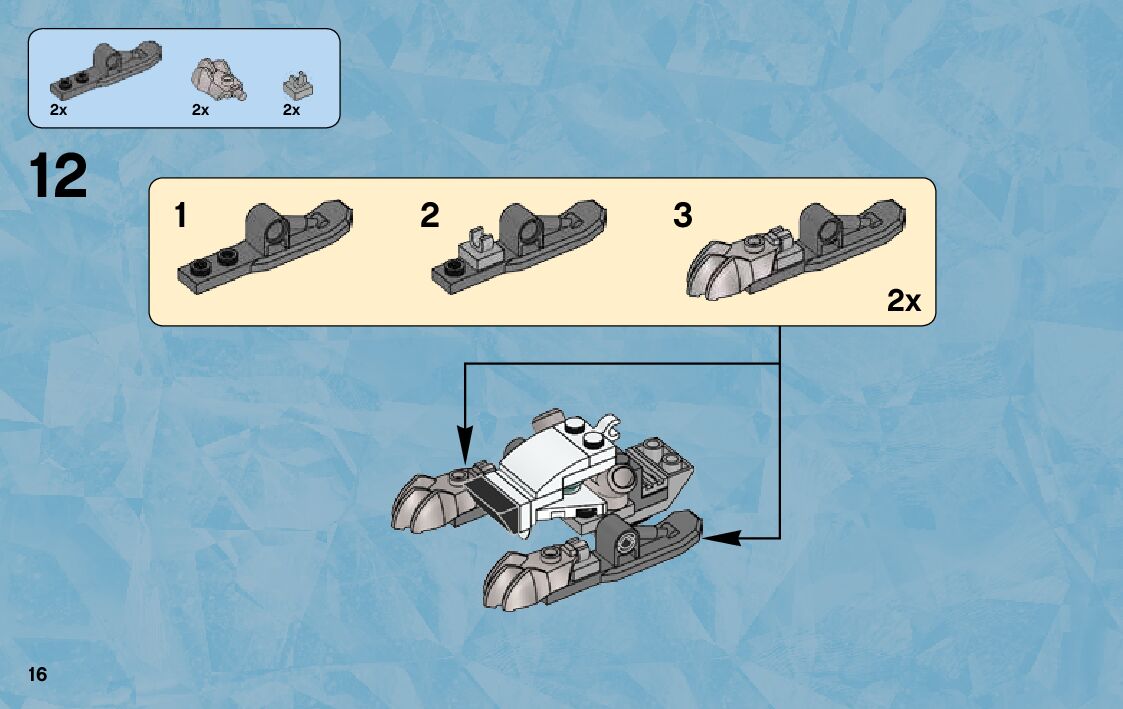 2x
2x
2x

12

1
2
3
2x

16