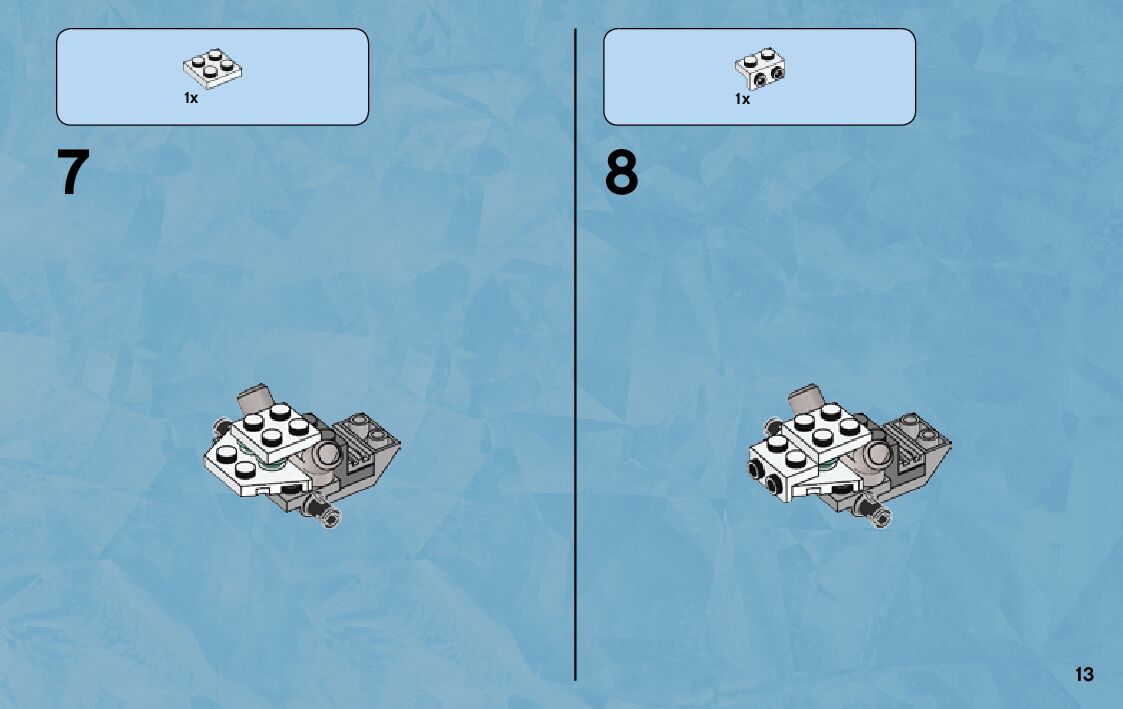 1x

7

1x

8

13