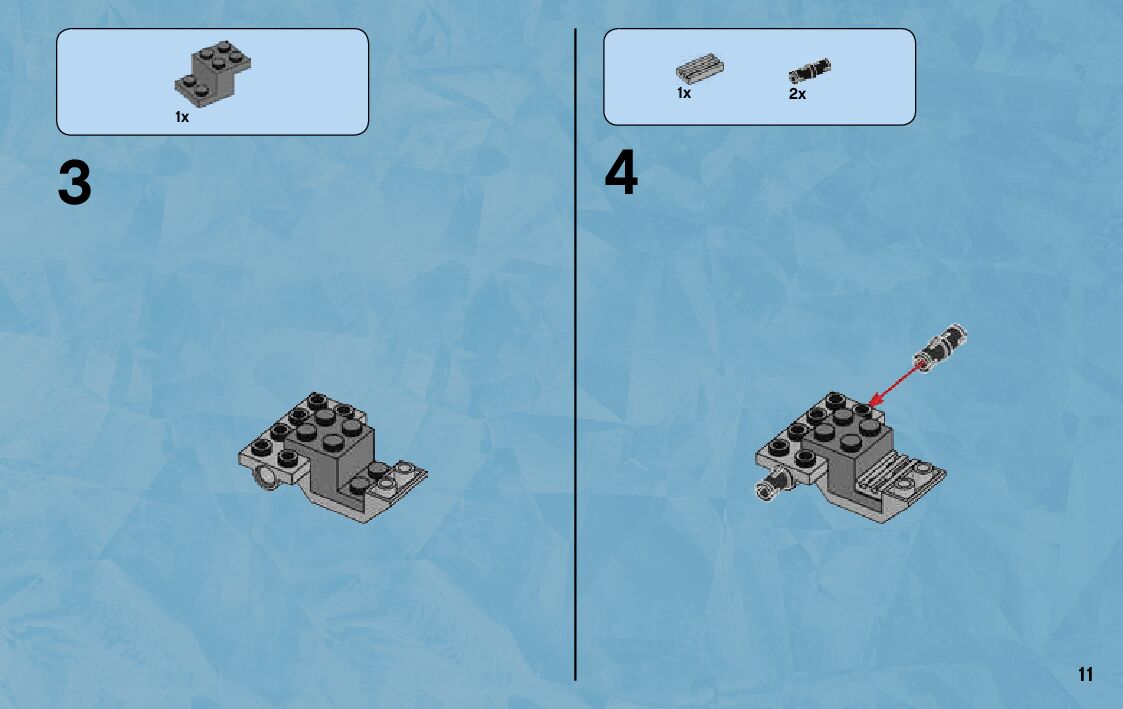 1x

3

1x

2x

4

11