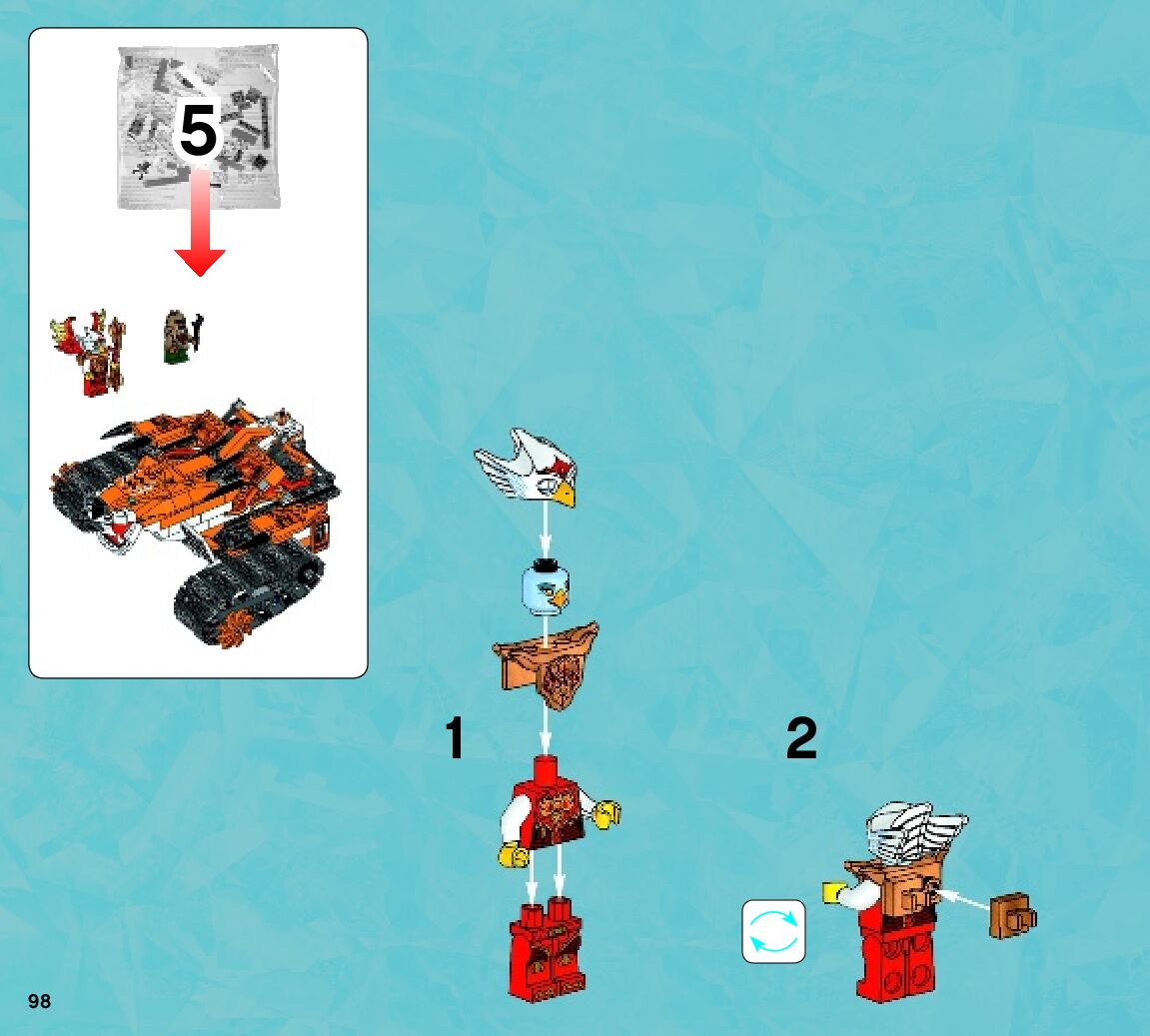 5

1

2

98