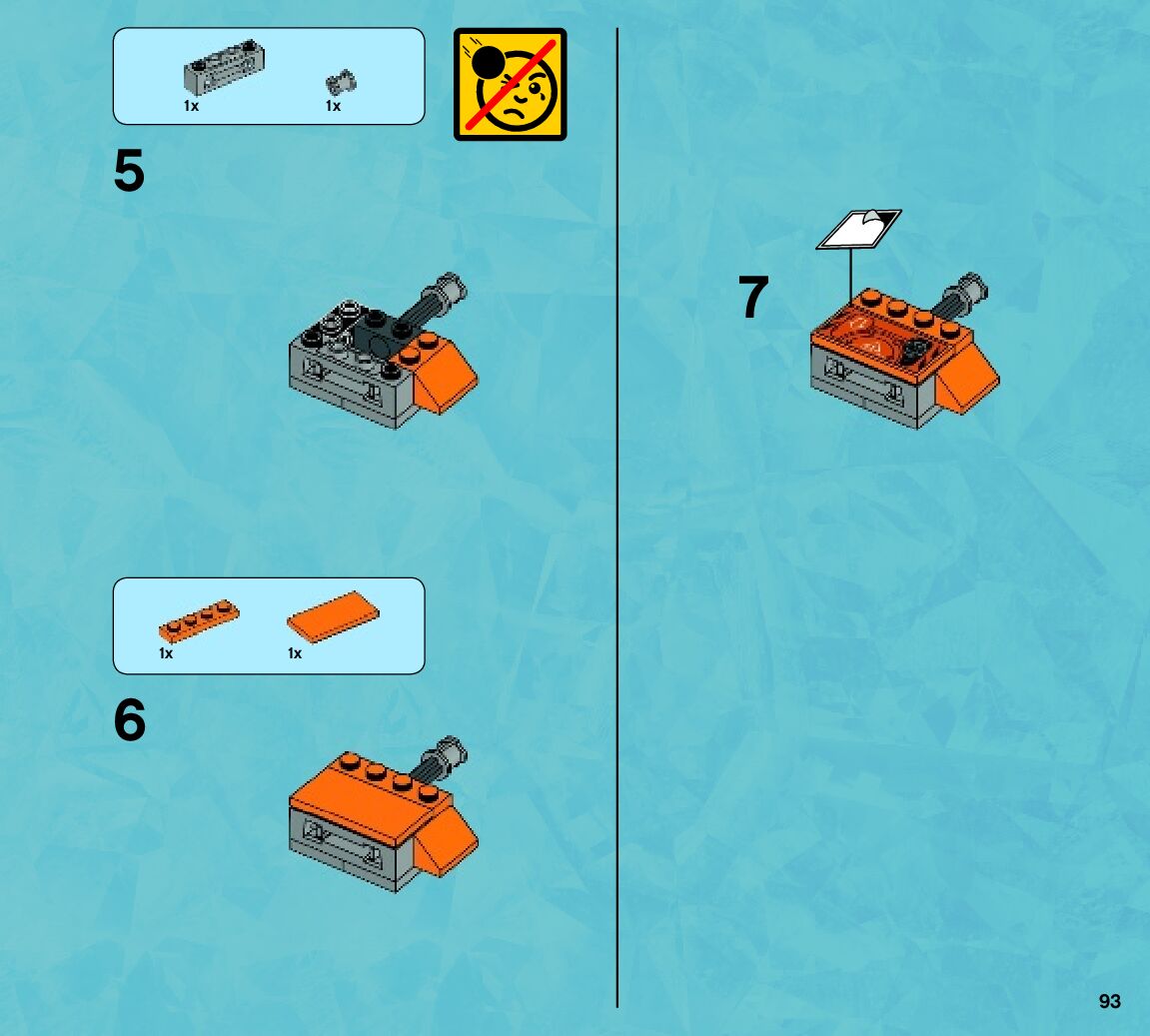 1x
1x

5

1x
1x

6

7

93