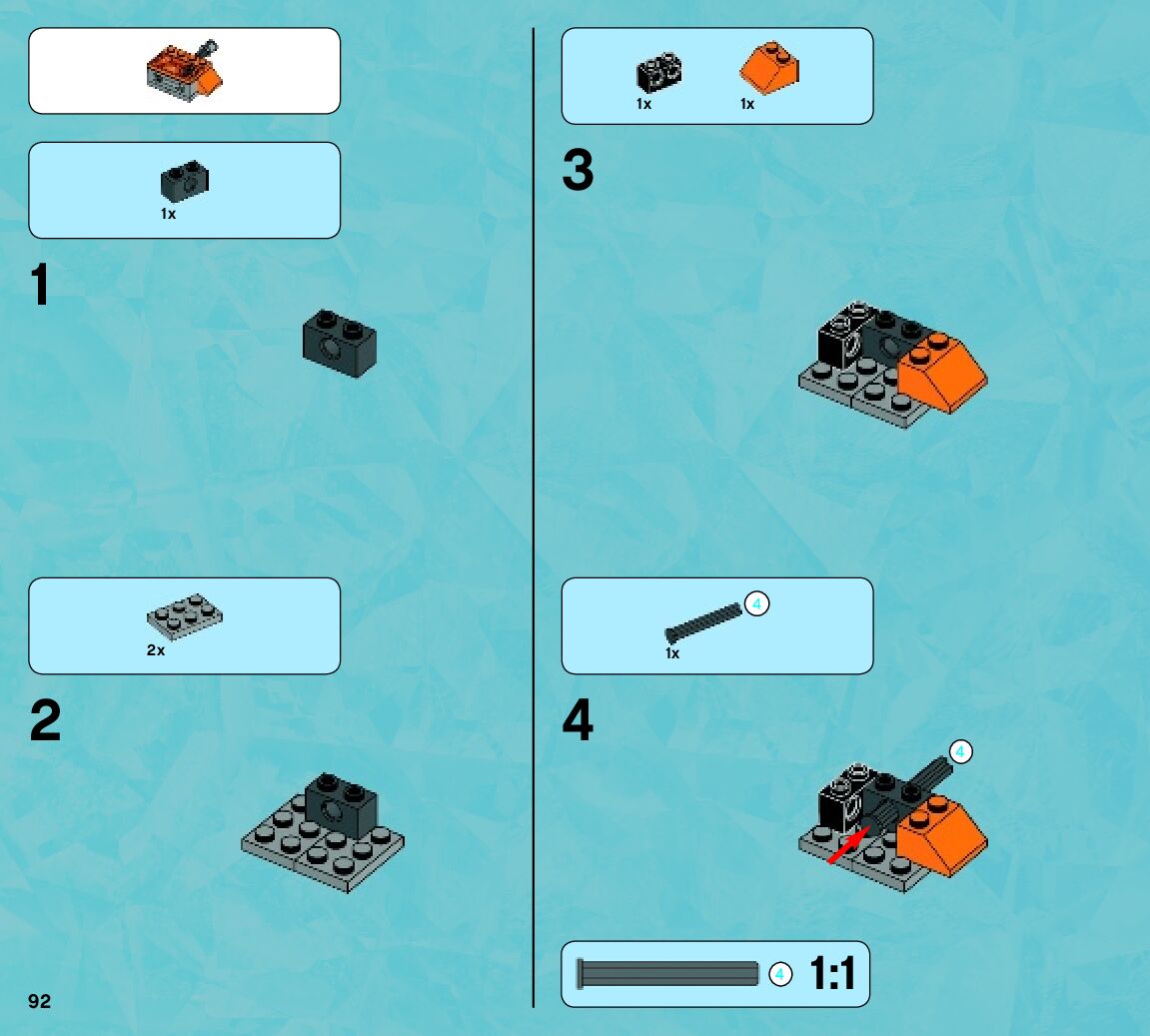 1x

1

2x

2

92

1x 1x

3

4
1x

4

4

4 1:1