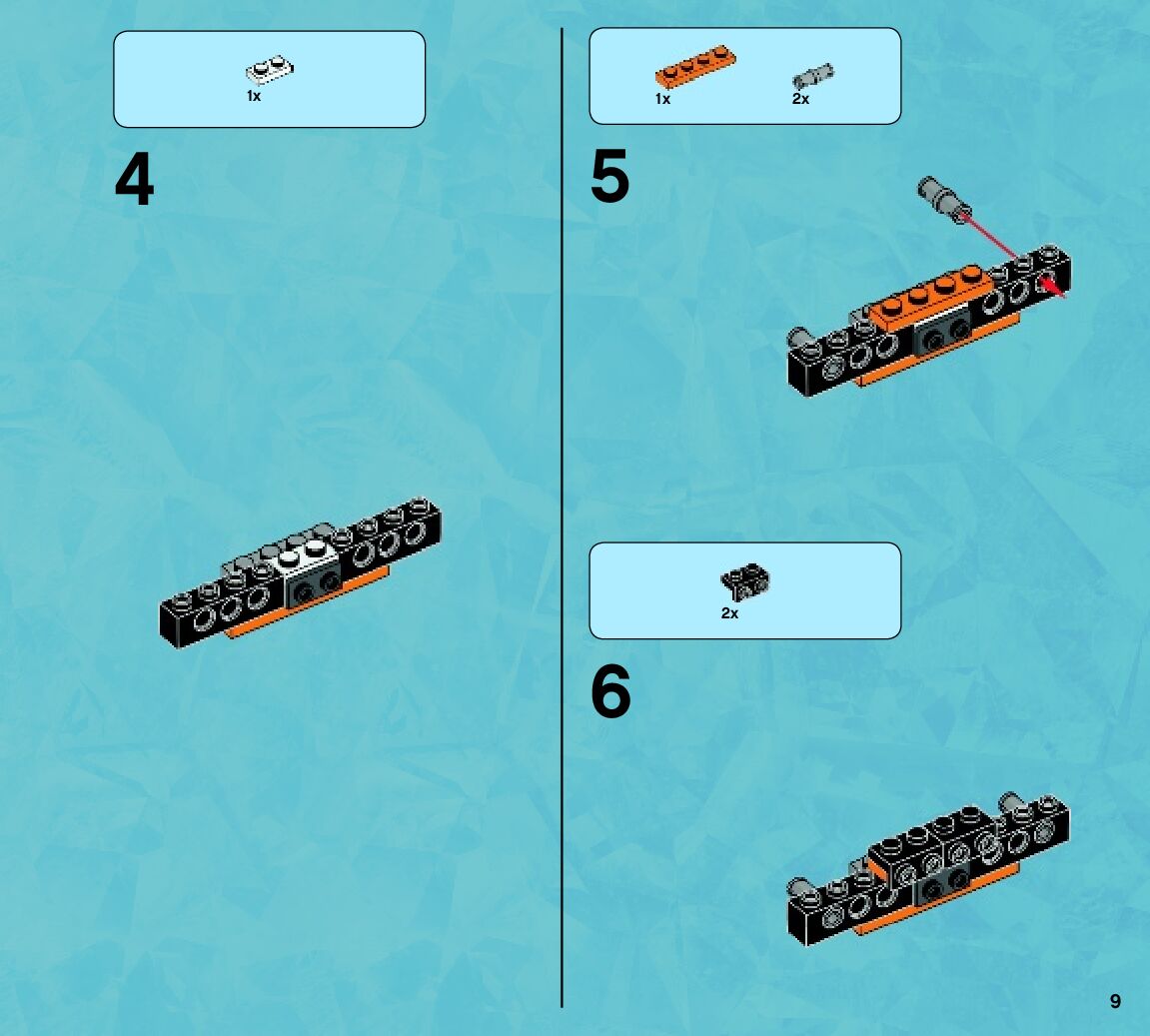 1x

4

1x 2x

5

2x

6

9