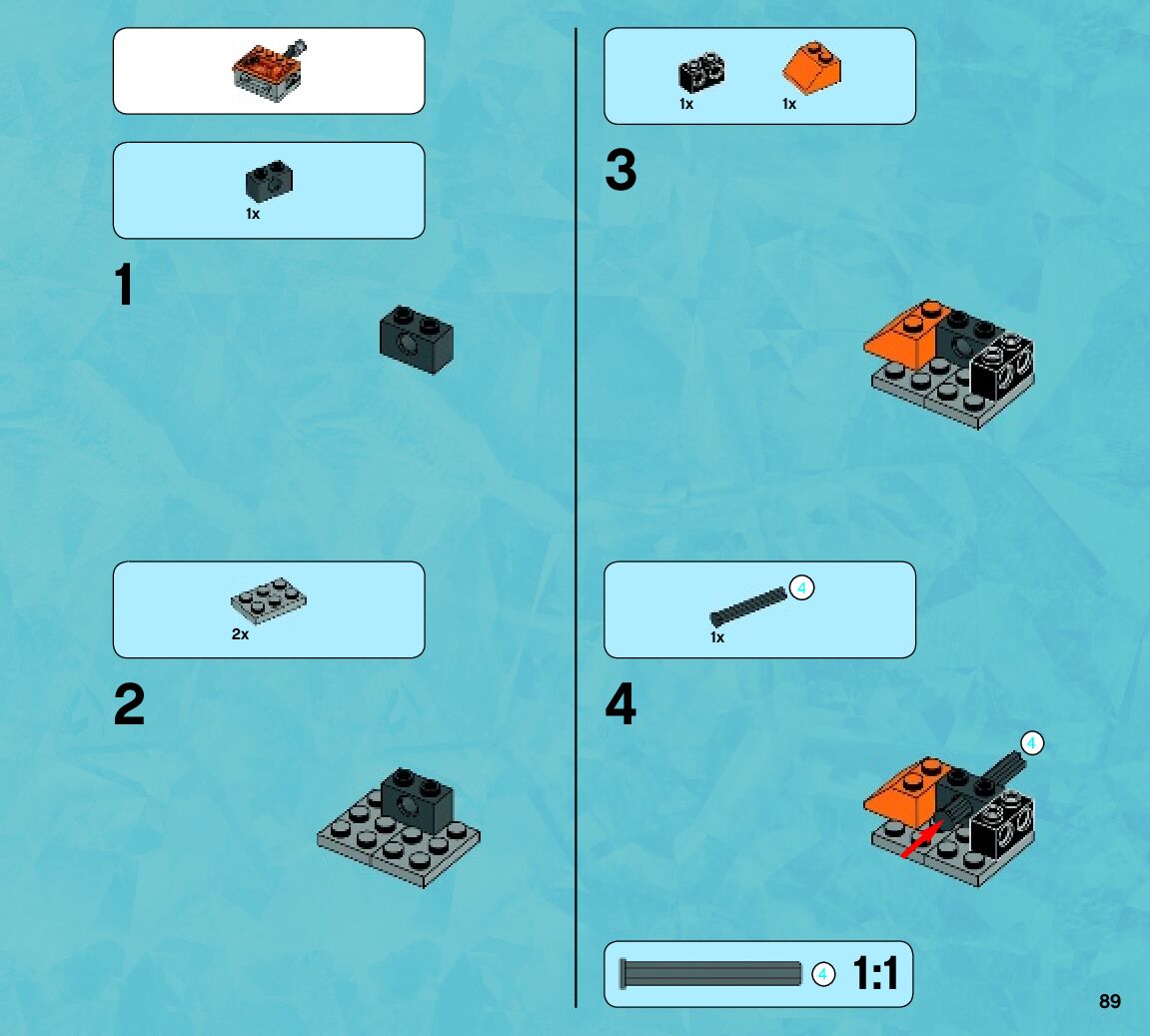 1x

1

2x

2

1x 1x

3

4

1x

4

4

4 1:1

89