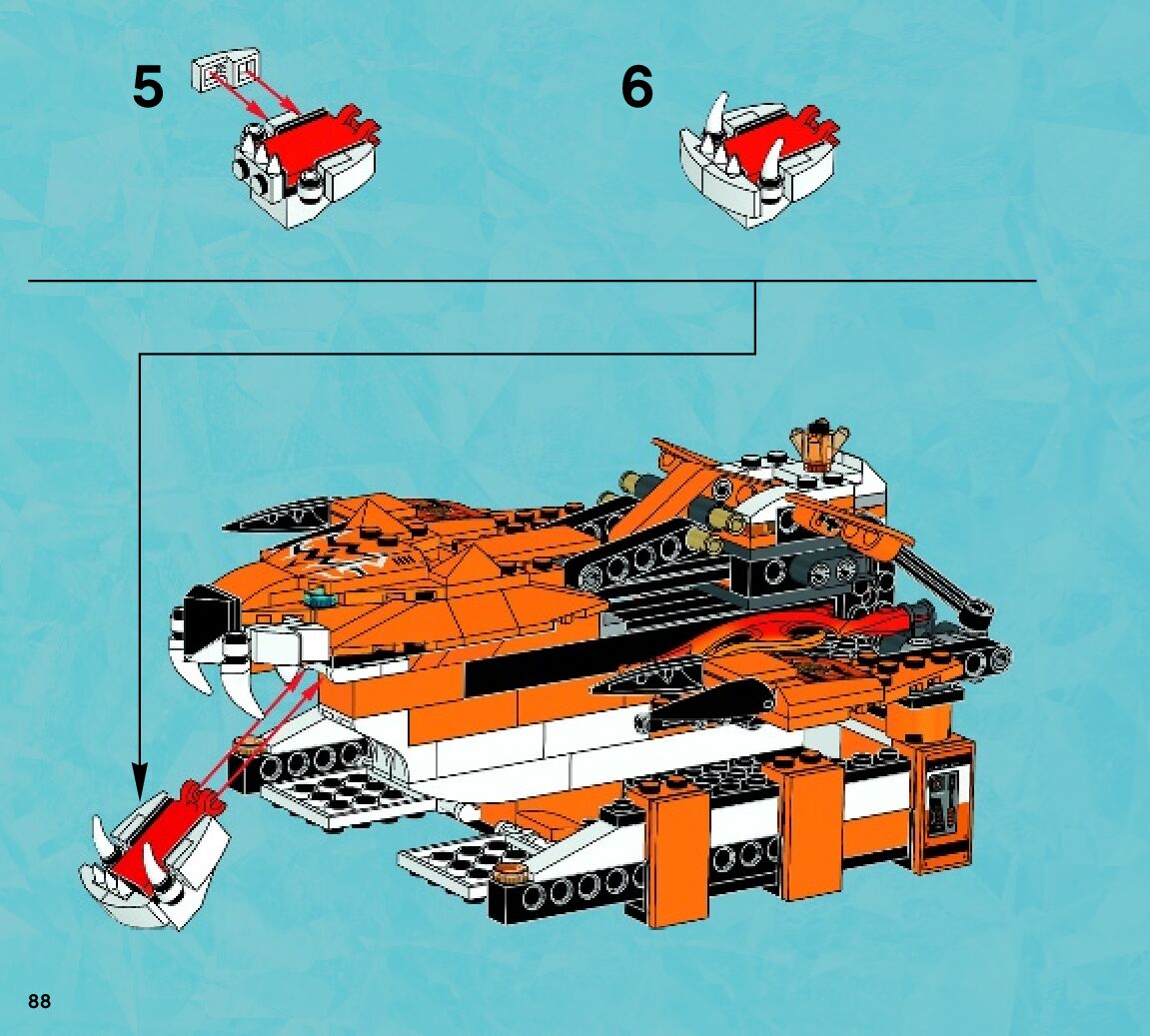 5

6

88