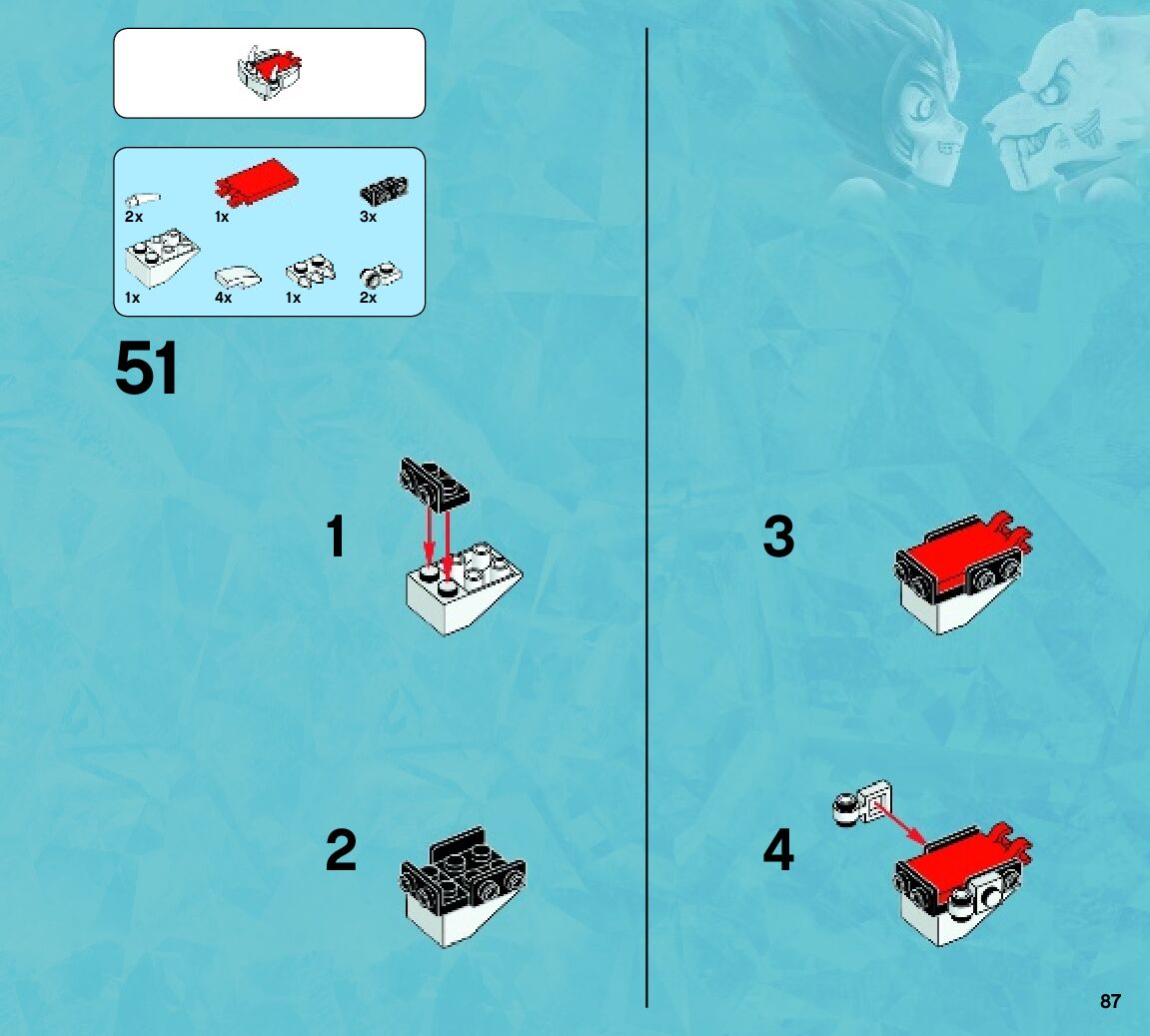 2x
1x
3x
1x
4x
1x
2x

51

1

2

3

4

87