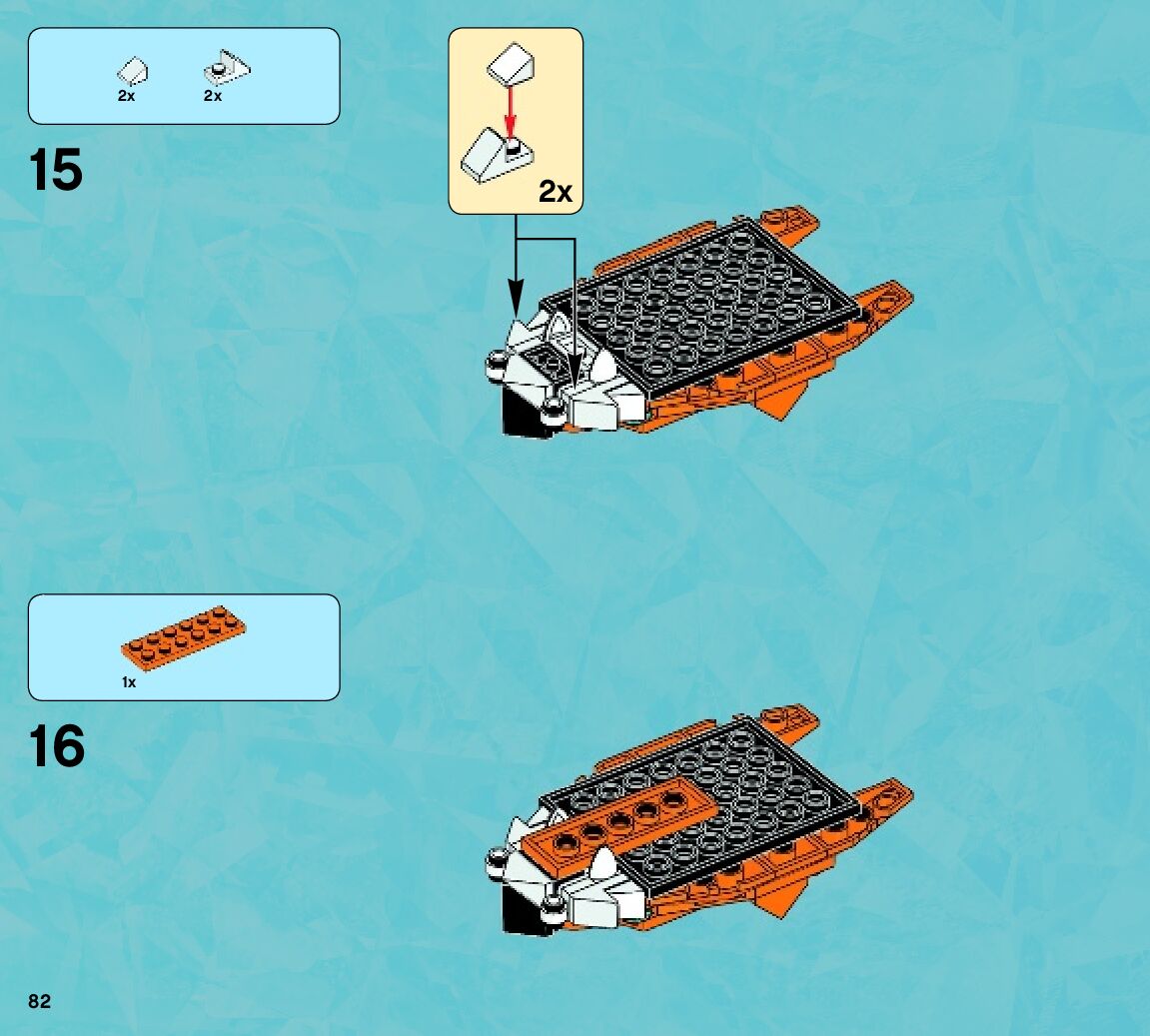 2x 2x

15

2x

1x

16

82